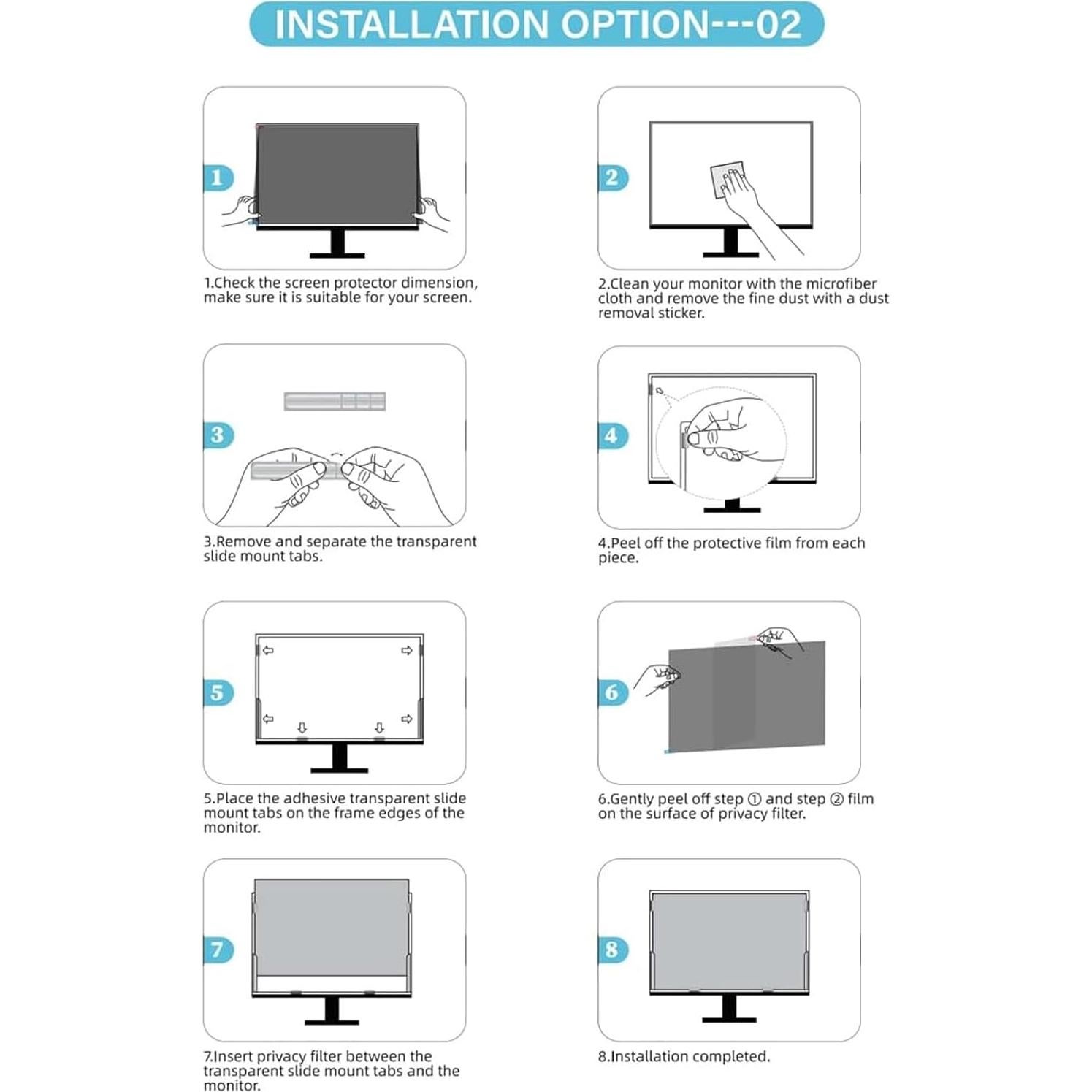 INSTALLATION OPTION---02

1

1.Check the screen protector dimension, make sure it is suitable for your screen.

2

2.Clean your monitor with the microfiber cloth and remove the fine dust with a dust removal sticker.

3

3.Remove and separate the transparent slide mount tabs.

4

4.Peel off the protective film from each piece.

5

5.Place the adhesive transparent slide mount tabs on the frame edges of the monitor.

6

6.Gently peel off step ① and step ② film on the surface of privacy filter.

7

7.Insert privacy filter between the transparent slide mount tabs and the monitor.

8

8.Installation completed.