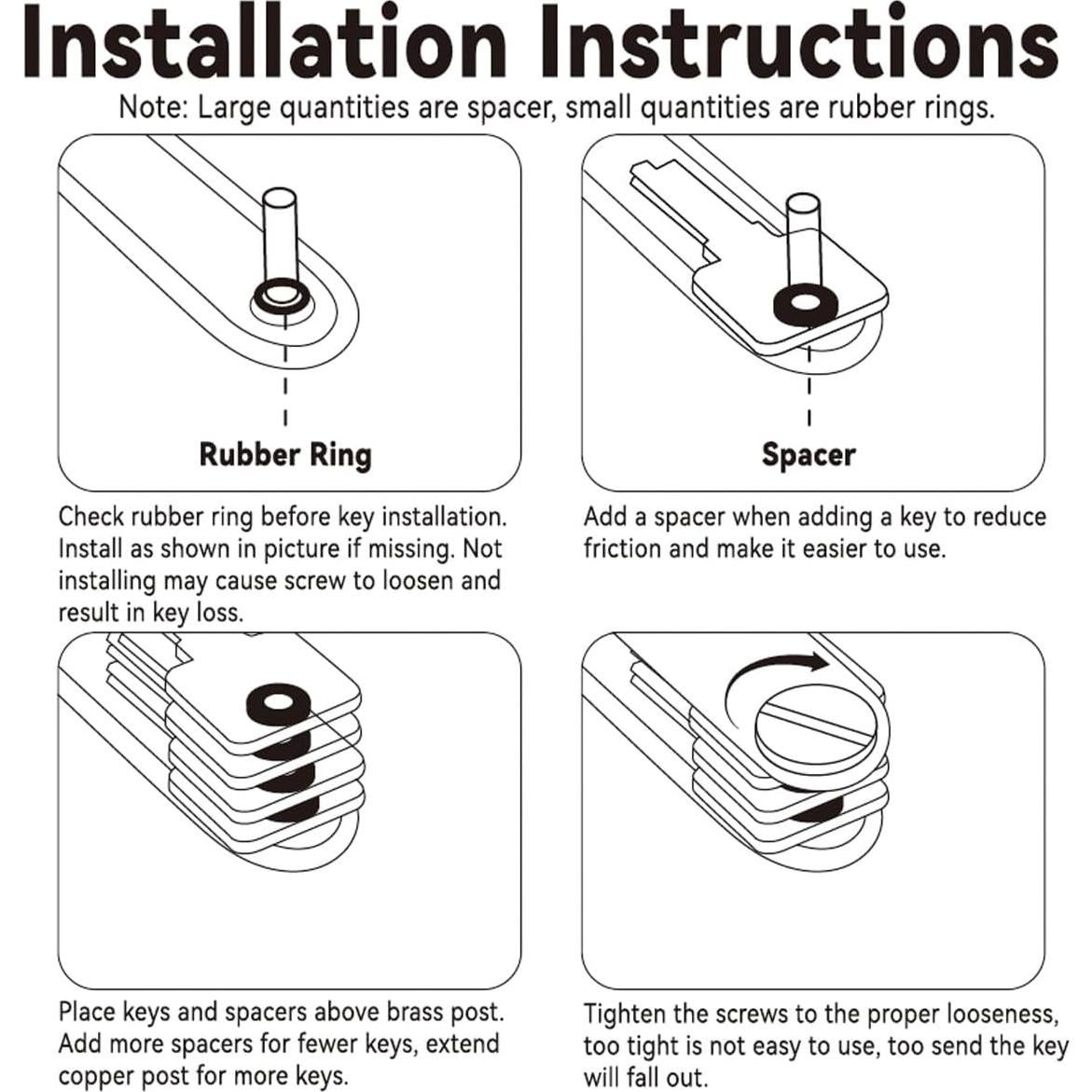 Installation Instructions

Note: Large quantities are spacer, small quantities are rubber rings.

Rubber Ring

Check rubber ring before key installation. Install as shown in picture if missing. Not installing may cause screw to loosen and result in key loss.

Spacer

Add a spacer when adding a key to reduce friction and make it easier to use.

Place keys and spacers above brass post. Add more spacers for fewer keys, extend copper post for more keys.

Tighten the screws to the proper looseness, too tight is not easy to use, too send the key will fall out.