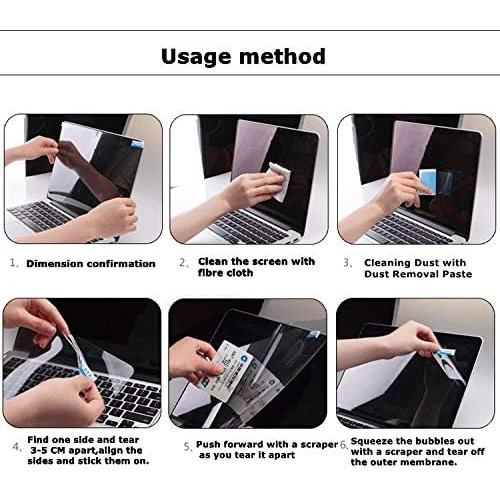 Usage method

1、Dimension confirmation

2、Clean the screen with fibre cloth

3、Cleaning Dust with Dust Removal Paste

4、Find one side and tear 3-5 CM apart,align the sides and stick them on.

5、Push forward with a scraper as you tear it apart

6、Squeeze the bubbles out with a scraper and tear off the outer membrane.