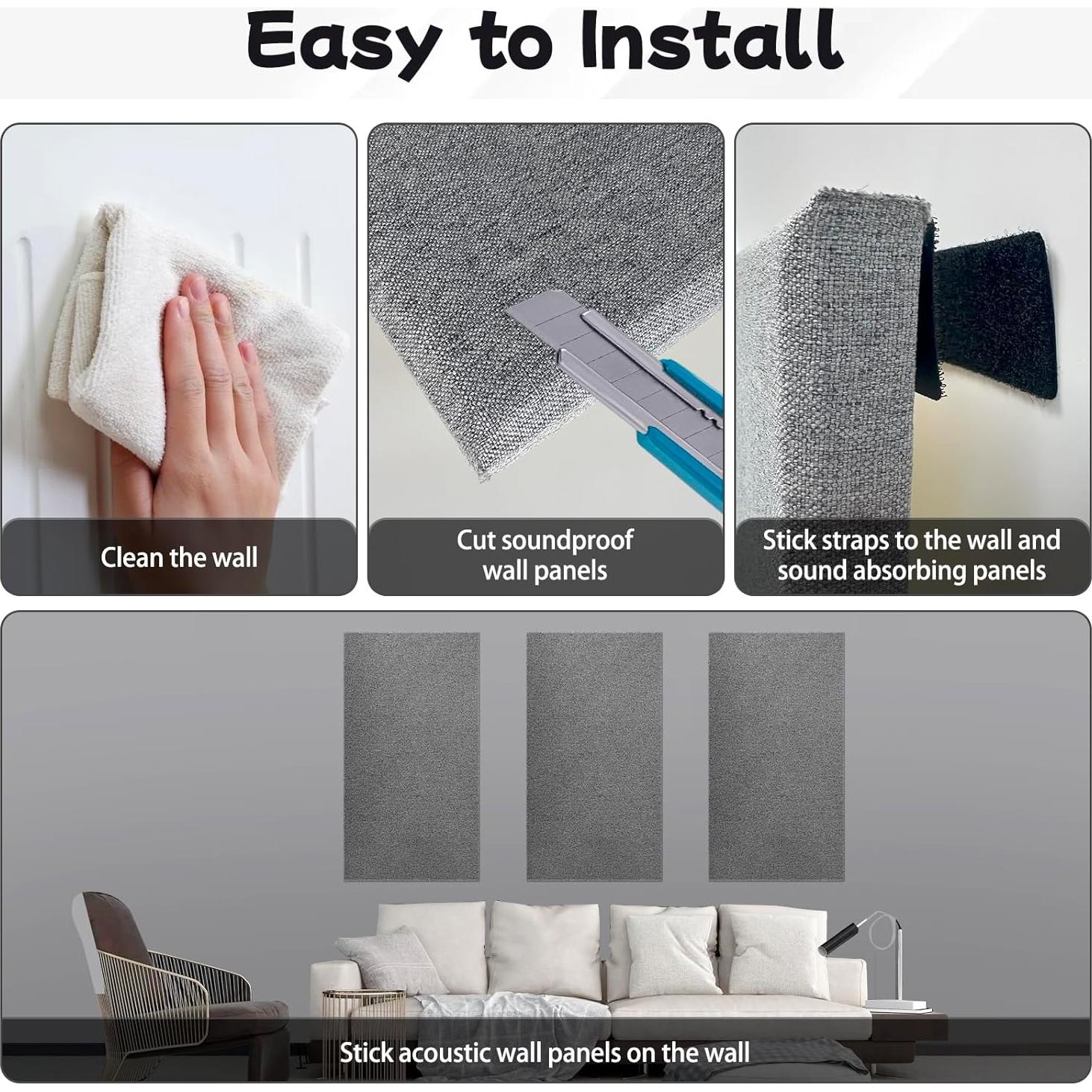 Easy to Install

Clean the wall

Cut soundproof wall panels

Stick straps to the wall and sound absorbing panels

Stick acoustic wall panels on the wall