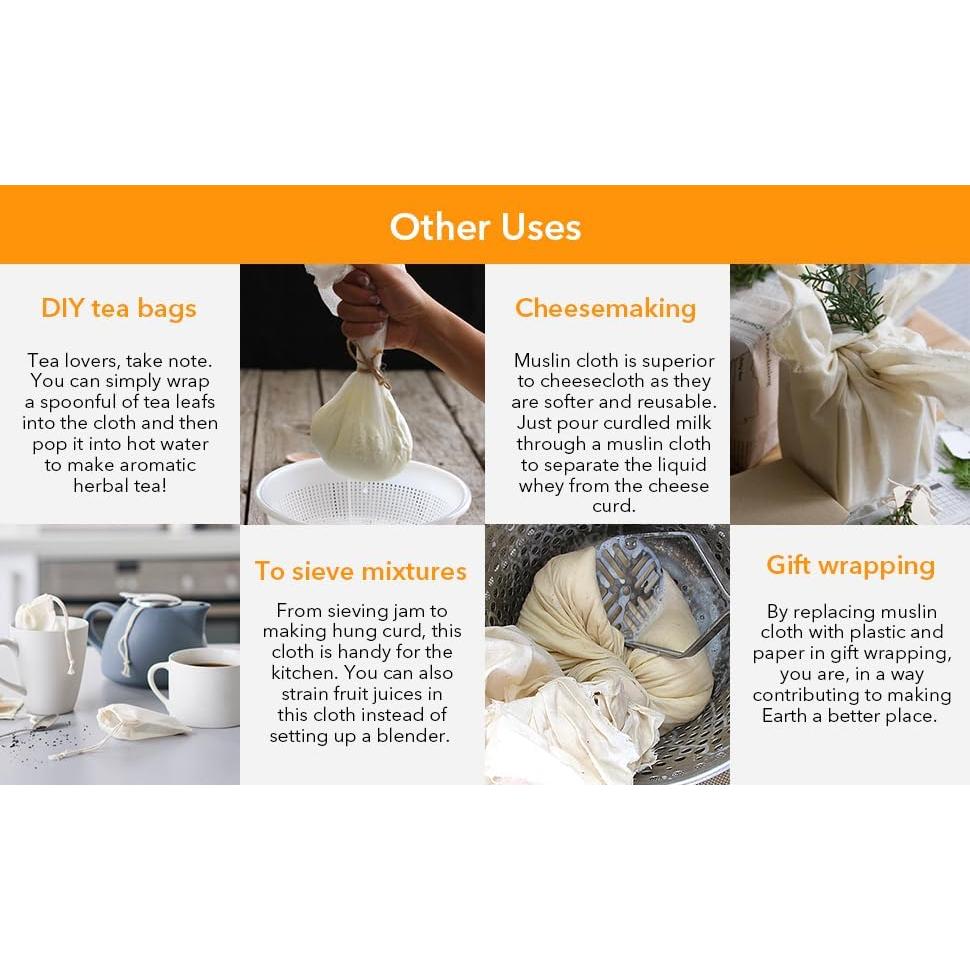 Other Uses

DIY tea bags

Tea lovers, take note. You can simply wrap a spoonful of tea leafs into the cloth and then pop it into hot water to make aromatic herbal tea!

Cheesemaking

Muslin cloth is superior to cheesecloth as they are softer and reusable. Just pour curdled milk through a muslin cloth to separate the liquid whey from the cheese curd.

To sieve mixtures

From sieving jam to making hung curd, this cloth is handy for the kitchen. You can also strain fruit juices in this cloth instead of setting up a blender.

Gift wrapping

By replacing muslin cloth with plastic and paper in gift wrapping, you are, in a way contributing to making Earth a better place.