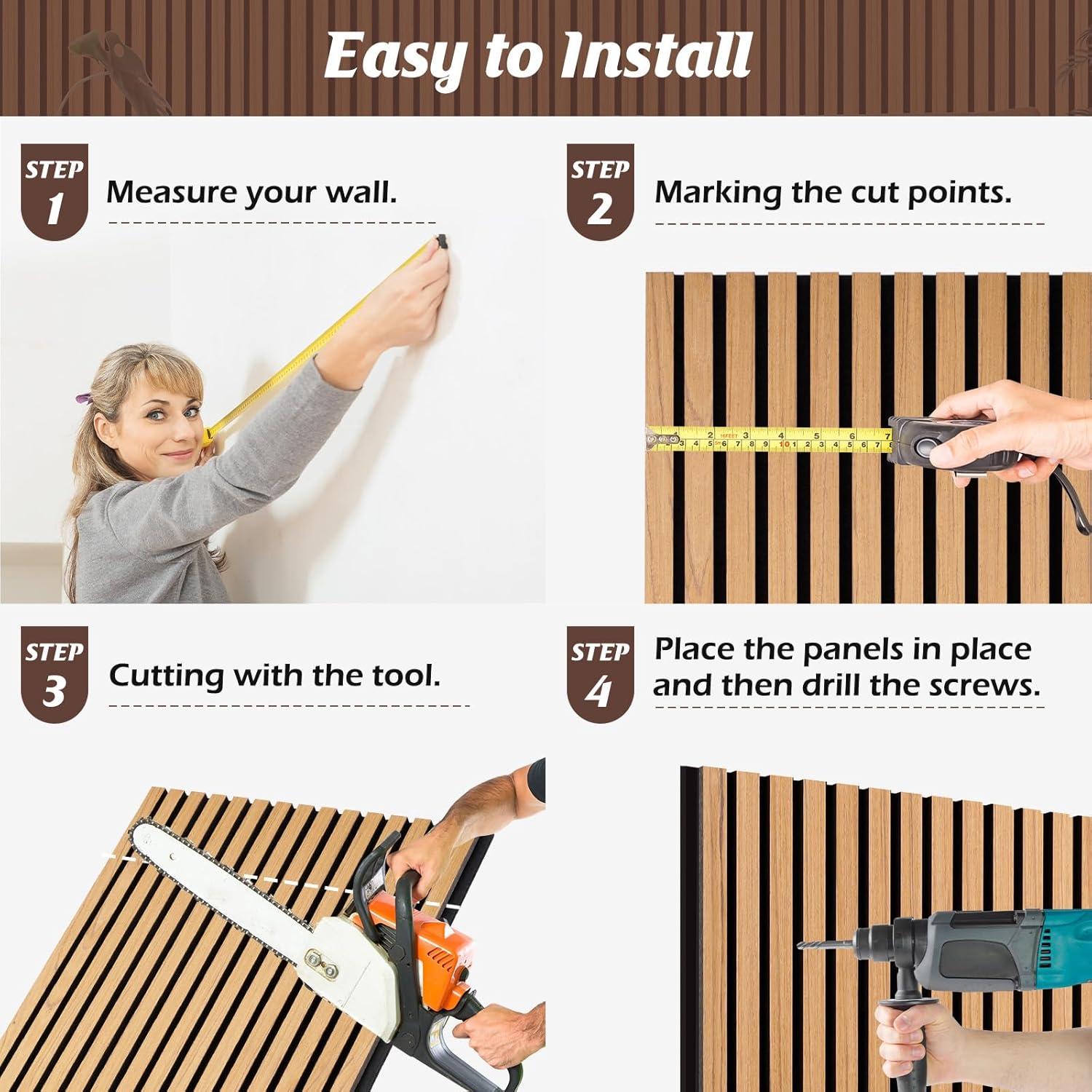 Easy to Install

STEP 1 Measure your wall.

STEP 2 Marking the cut points.

STEP 3 Cutting with the tool.

STEP 4 Place the panels in place and then drill the screws.