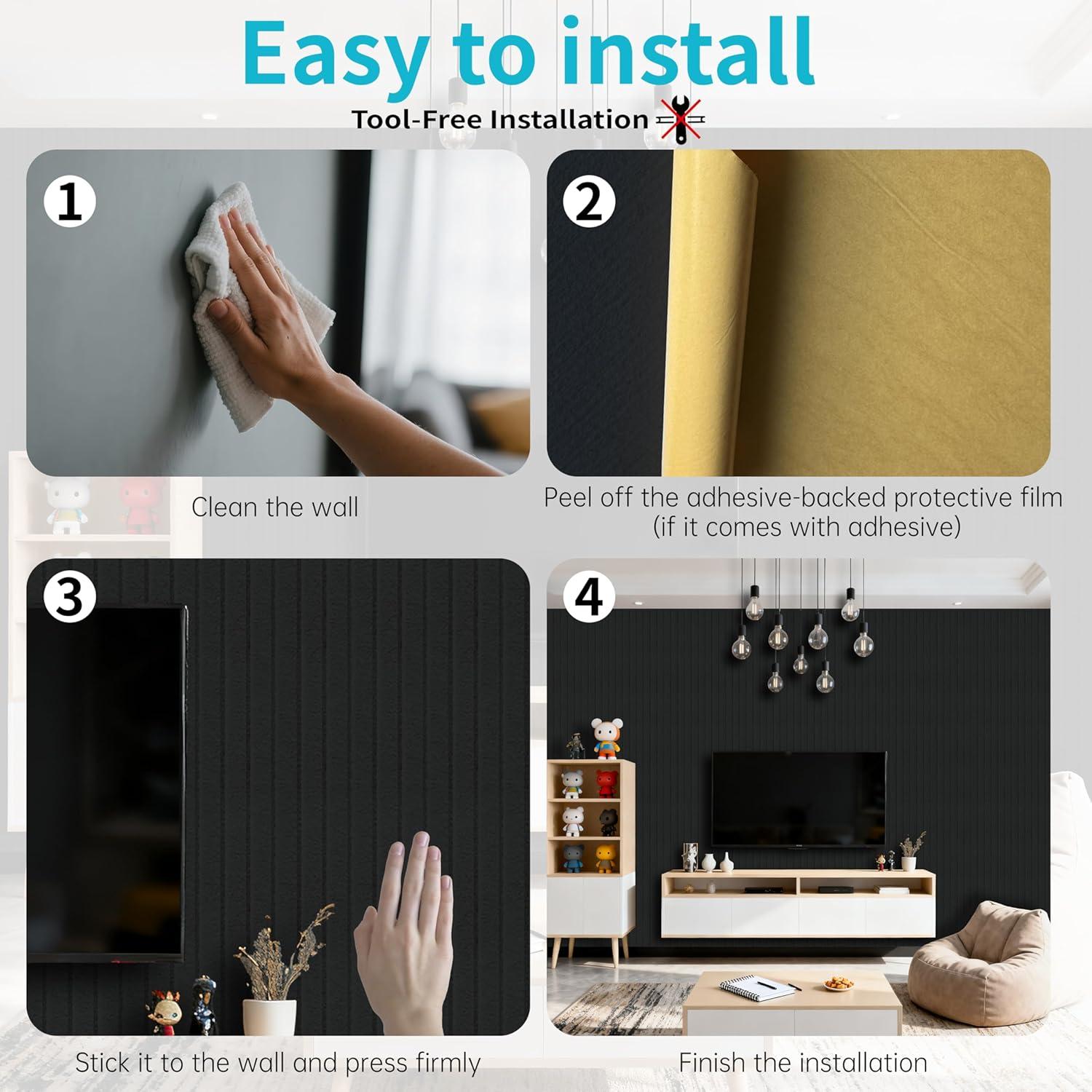 Easy to install

Tool-Free Installation

1

Clean the wall

2

Peel off the adhesive-backed protective film (if it comes with adhesive)

3

Stick it to the wall and press firmly

4

Finish the installation