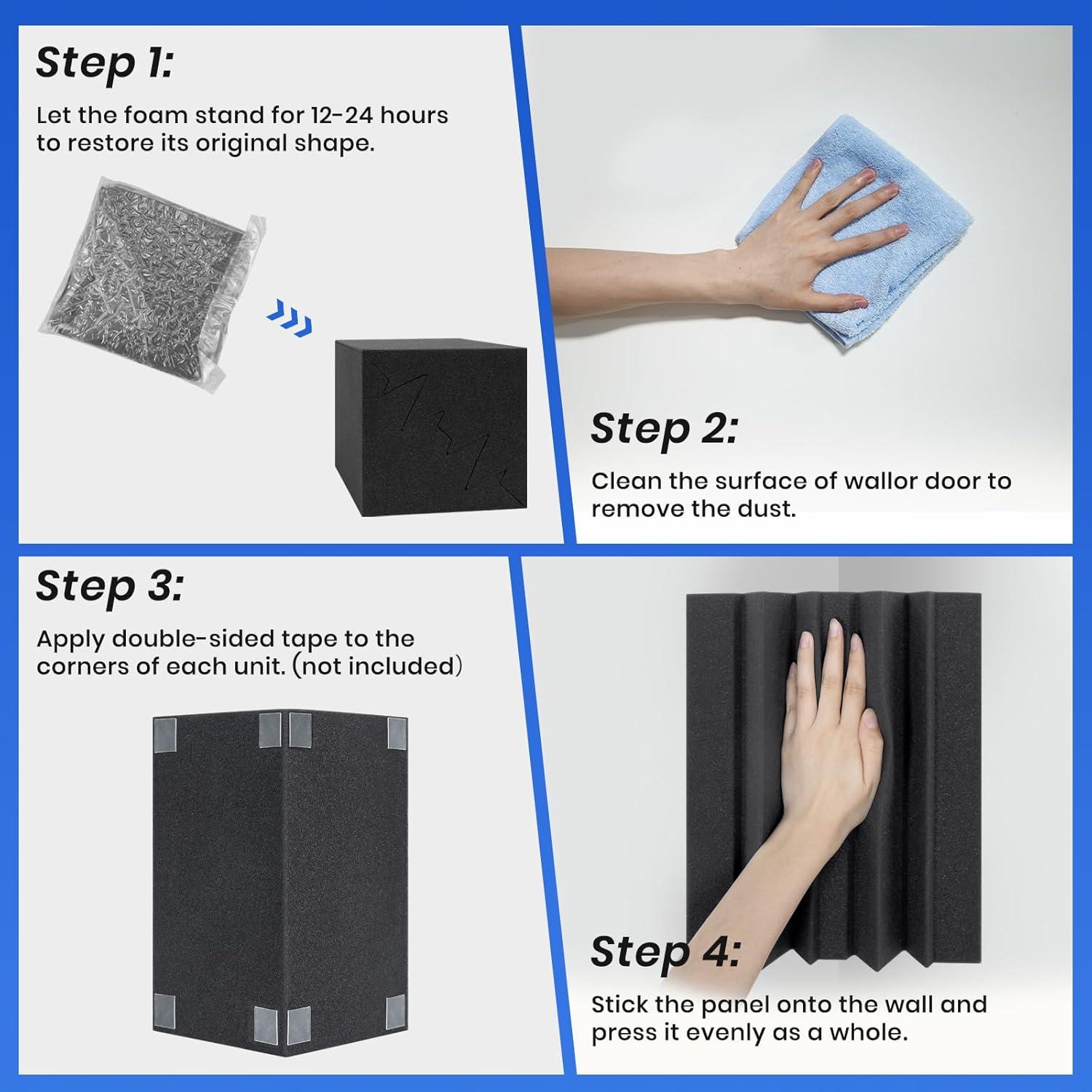 Step 1:

Let the foam stand for 12-24 hours to restore its original shape.

Step 2:

Clean the surface of wallor door to remove the dust.

Step 3:

Apply double-sided tape to the corners of each unit. (not included)

Step 4:

Stick the panel onto the wall and press it evenly as a whole.