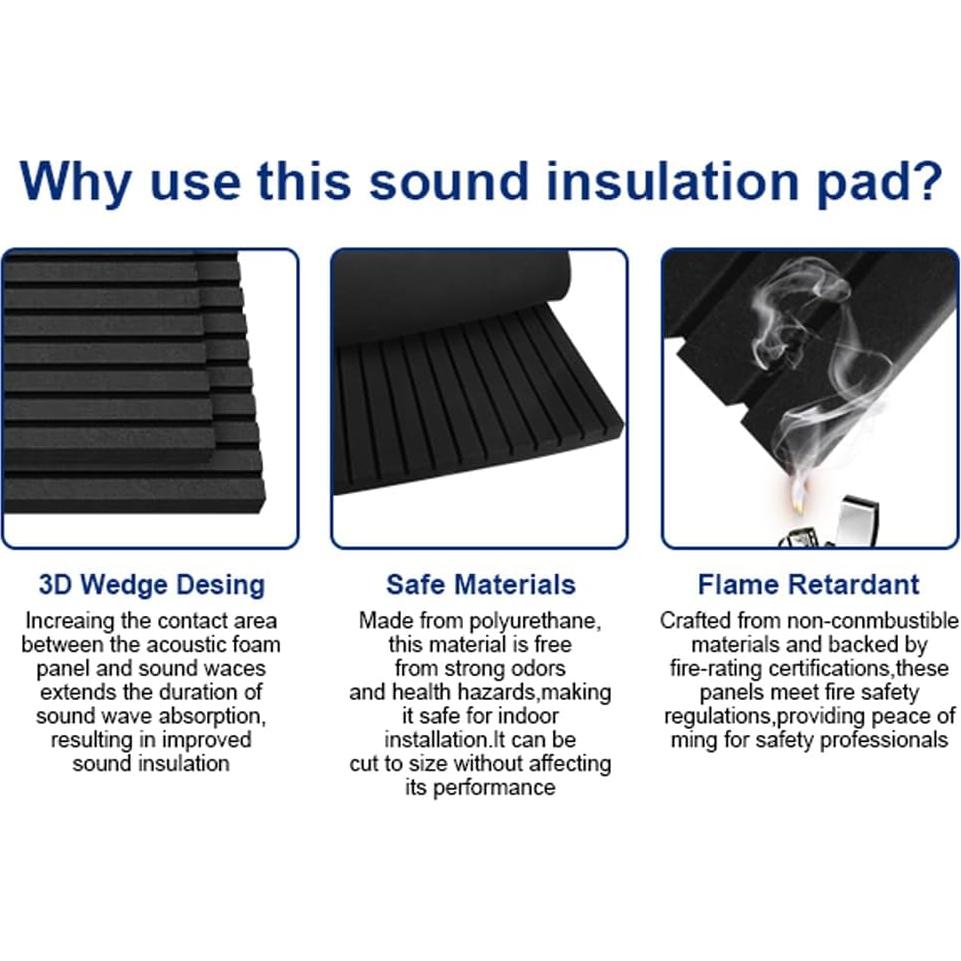 Why use this sound insulation pad?

3D Wedge Desing

Increaing the contact area between the acoustic foam panel and sound waces extends the duration of sound wave absorption, resulting in improved sound insulation

Safe Materials

Made from polyurethane, this material is free from strong odors and health hazards,making it safe for indoor installation.It can be cut to size without affecting its performance

Flame Retardant

Crafted from non-conmbustible materials and backed by fire-rating certifications,these panels meet fire safety regulations,providing peace of ming for safety professionals