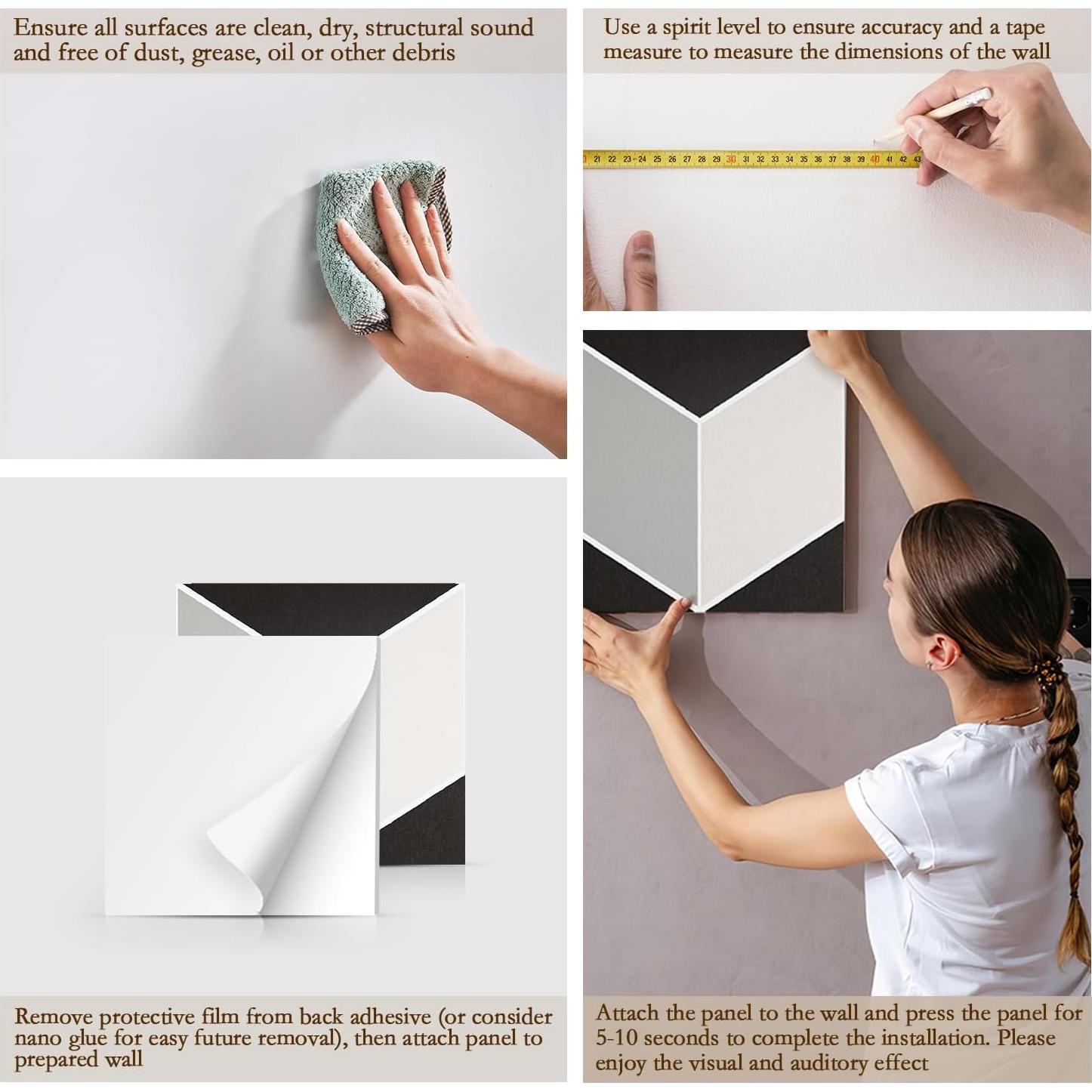 Ensure all surfaces are clean, dry, structural sound and free of dust, grease, oil or other debris

Use a spirit level to ensure accuracy and a tape measure to measure the dimensions of the wall

21 22 23 24 25 26 27 28 29 30 31 32 33 34 35 36 37 38 39 40 41 42 43

Remove protective film from back adhesive (or consider nano glue for easy future removal), then attach panel to prepared wall

Attach the panel to the wall and press the panel for 5-10 seconds to complete the installation. Please enjoy the visual and auditory effect