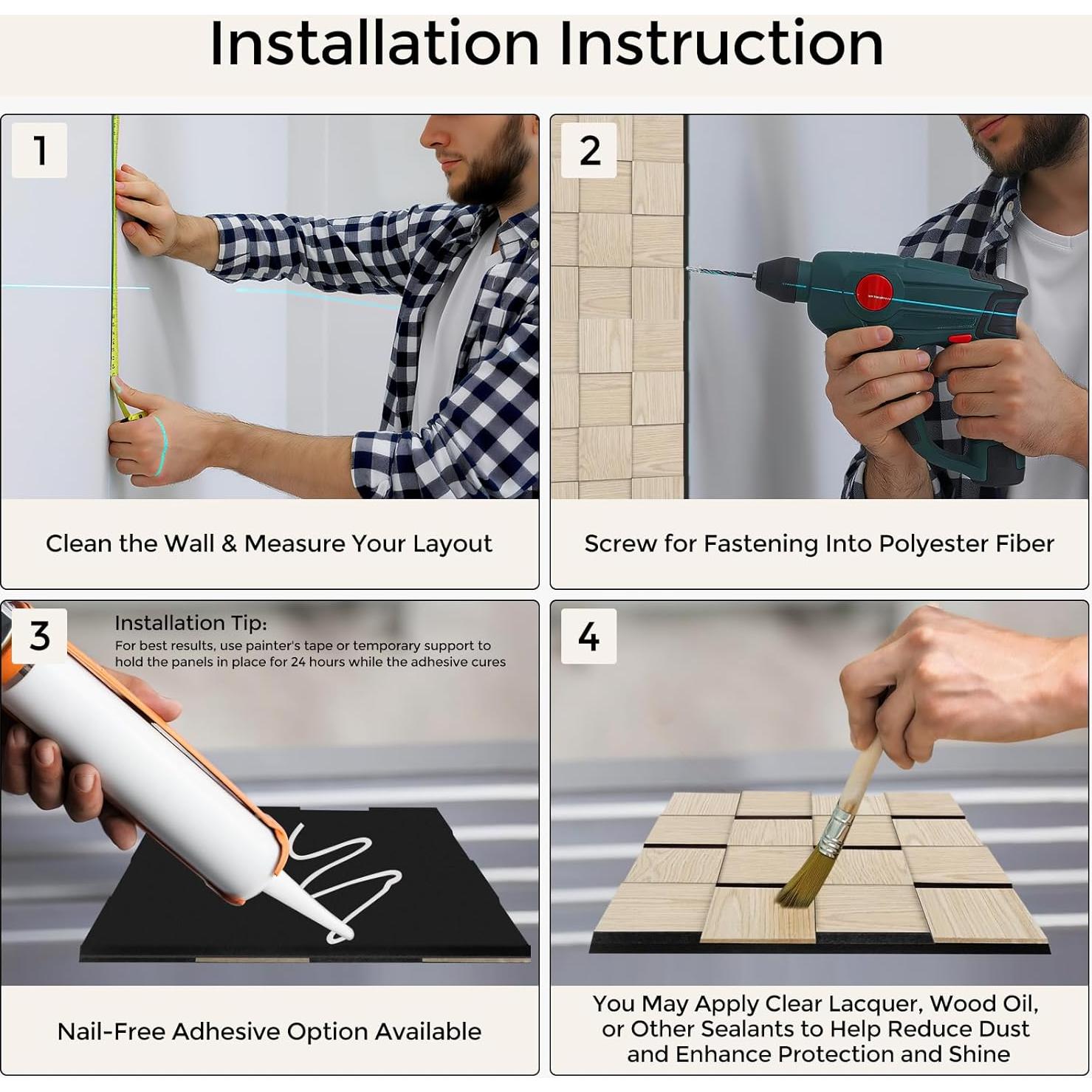 Installation Instruction

1

Clean the Wall & Measure Your Layout

2

Screw for Fastening Into Polyester Fiber

3

Installation Tip:
For best results, use painter's tape or temporary support to hold the panels in place for 24 hours while the adhesive cures

Nail-Free Adhesive Option Available

4

You May Apply Clear Lacquer, Wood Oil, or Other Sealants to Help Reduce Dust and Enhance Protection and Shine