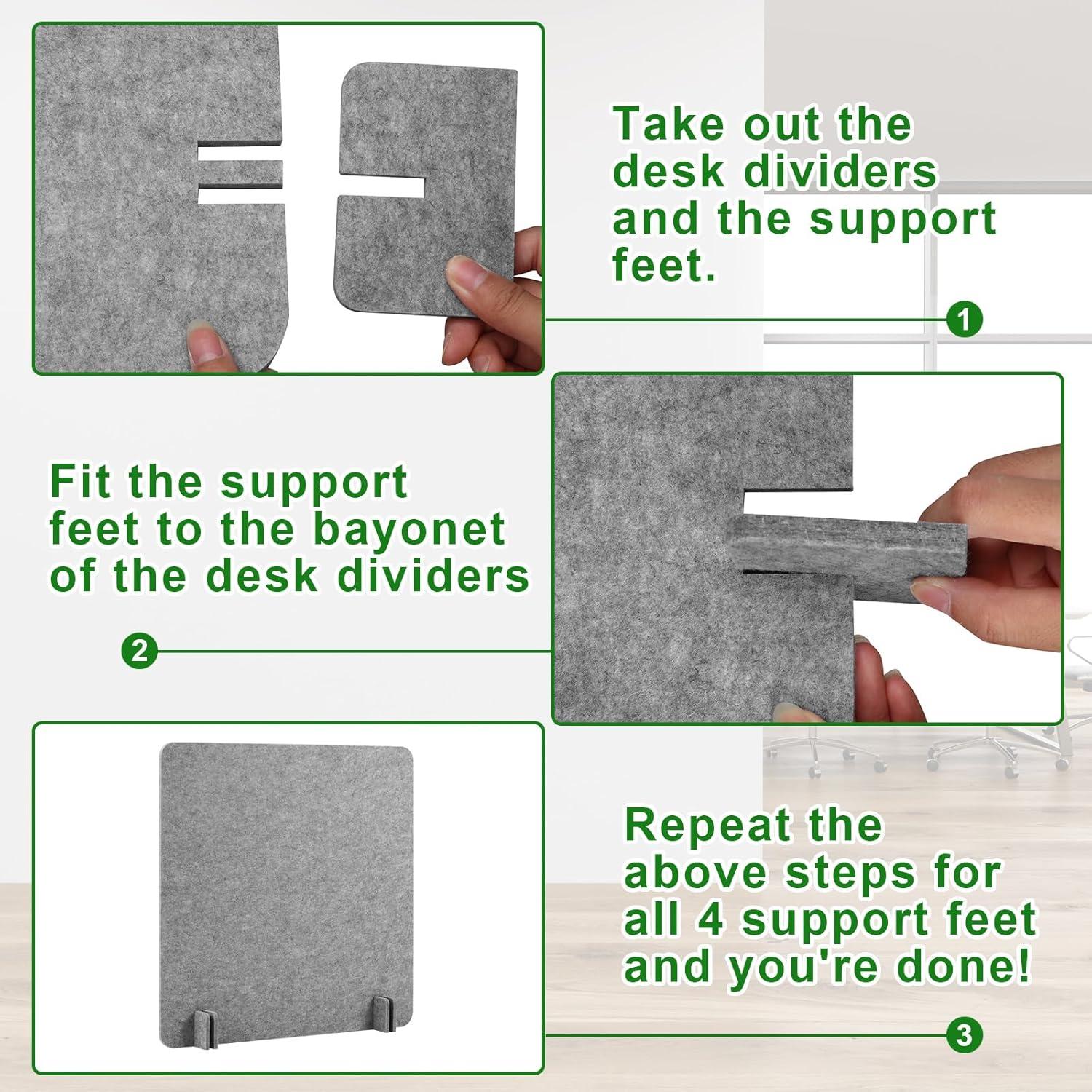 Take out the desk dividers and the support feet.

1

Fit the support feet to the bayonet of the desk dividers

2

Repeat the above steps for all 4 support feet and you're done!

3