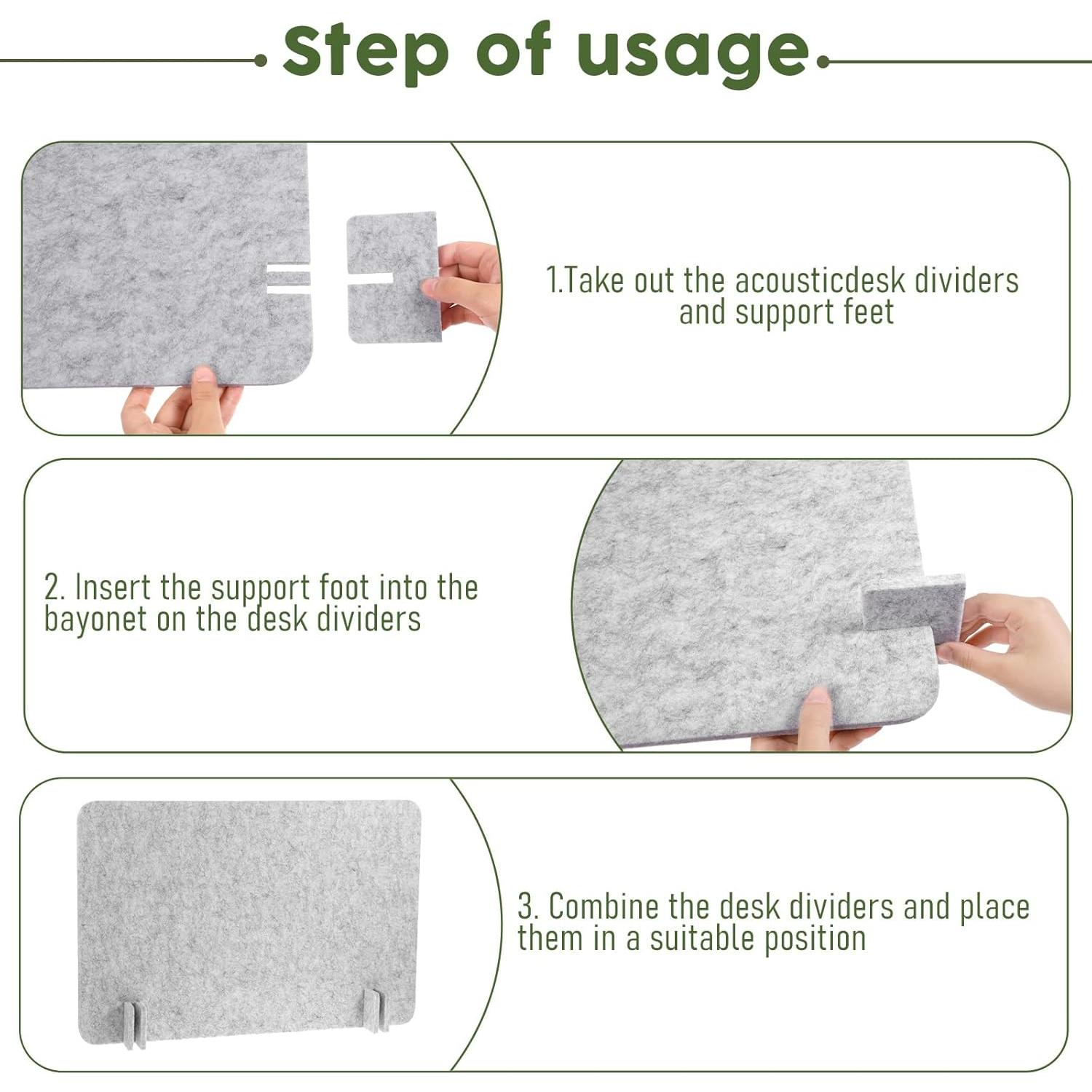 Step of usage

1.Take out the acousticdesk dividers and support feet

2. Insert the support foot into the bayonet on the desk dividers

3. Combine the desk dividers and place them in a suitable position