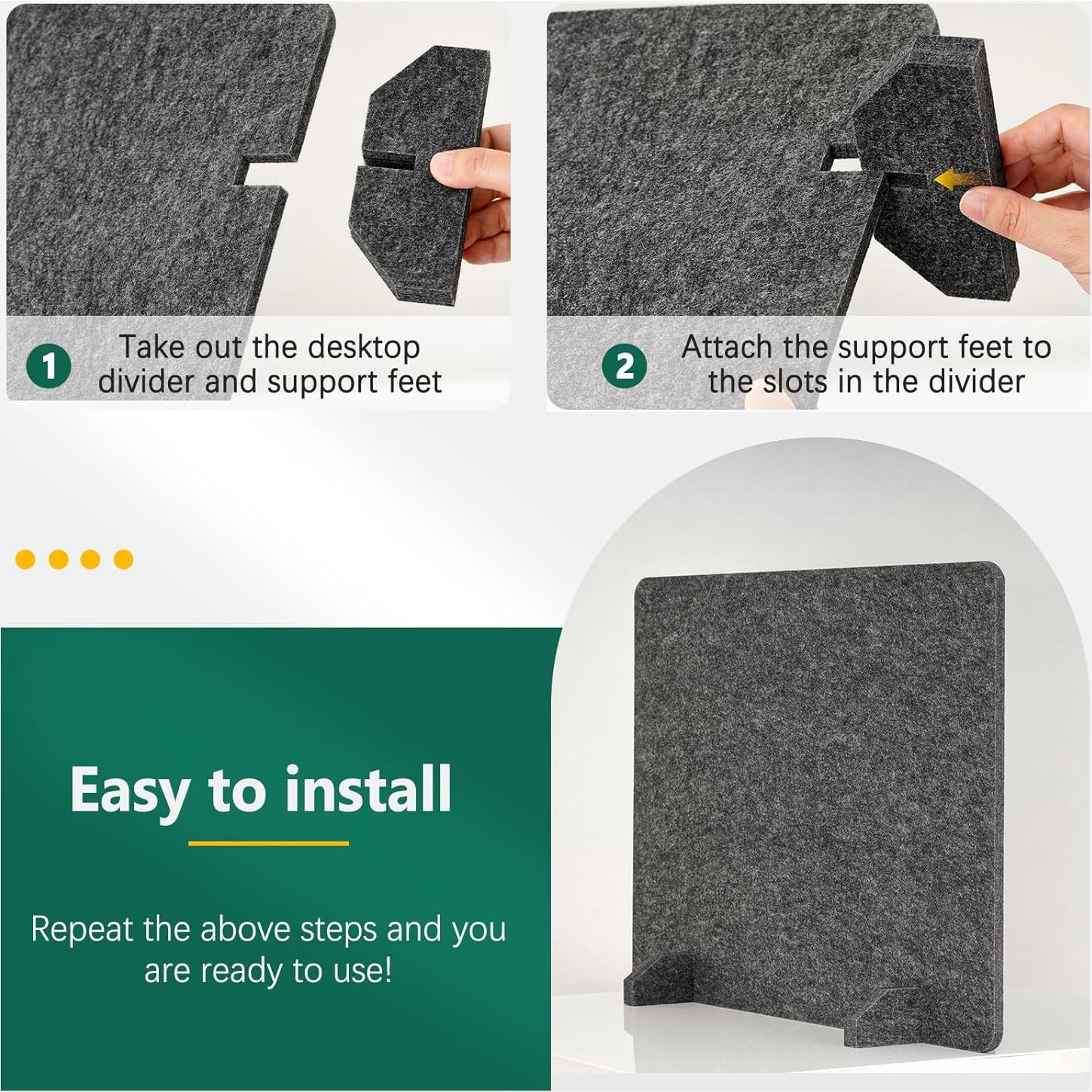 1 Take out the desktop divider and support feet

2 Attach the support feet to the slots in the divider

Easy to install

Repeat the above steps and you are ready to use!