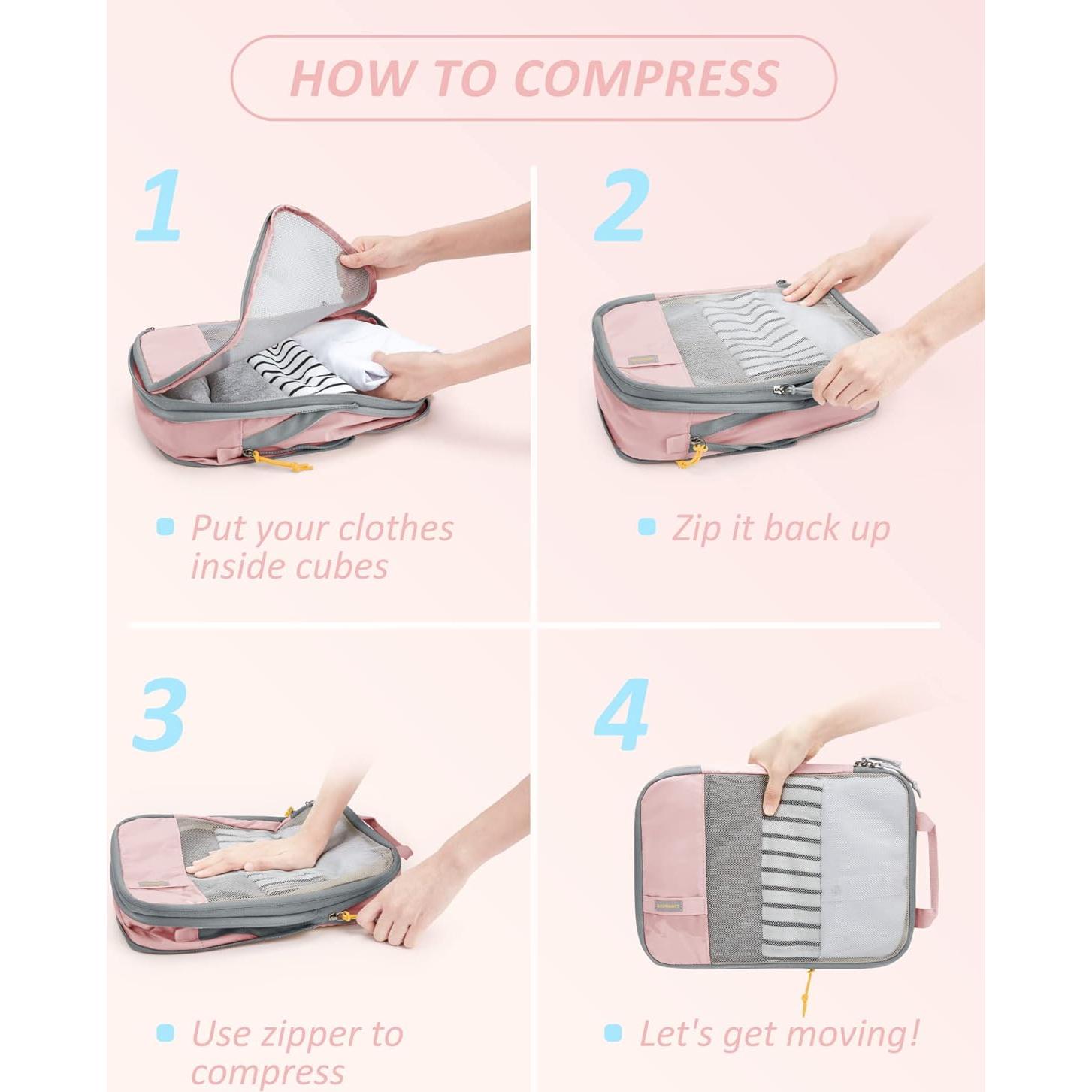 HOW TO COMPRESS

1

Put your clothes inside cubes

2

Zip it back up

3

Use zipper to compress

4

Let's get moving!