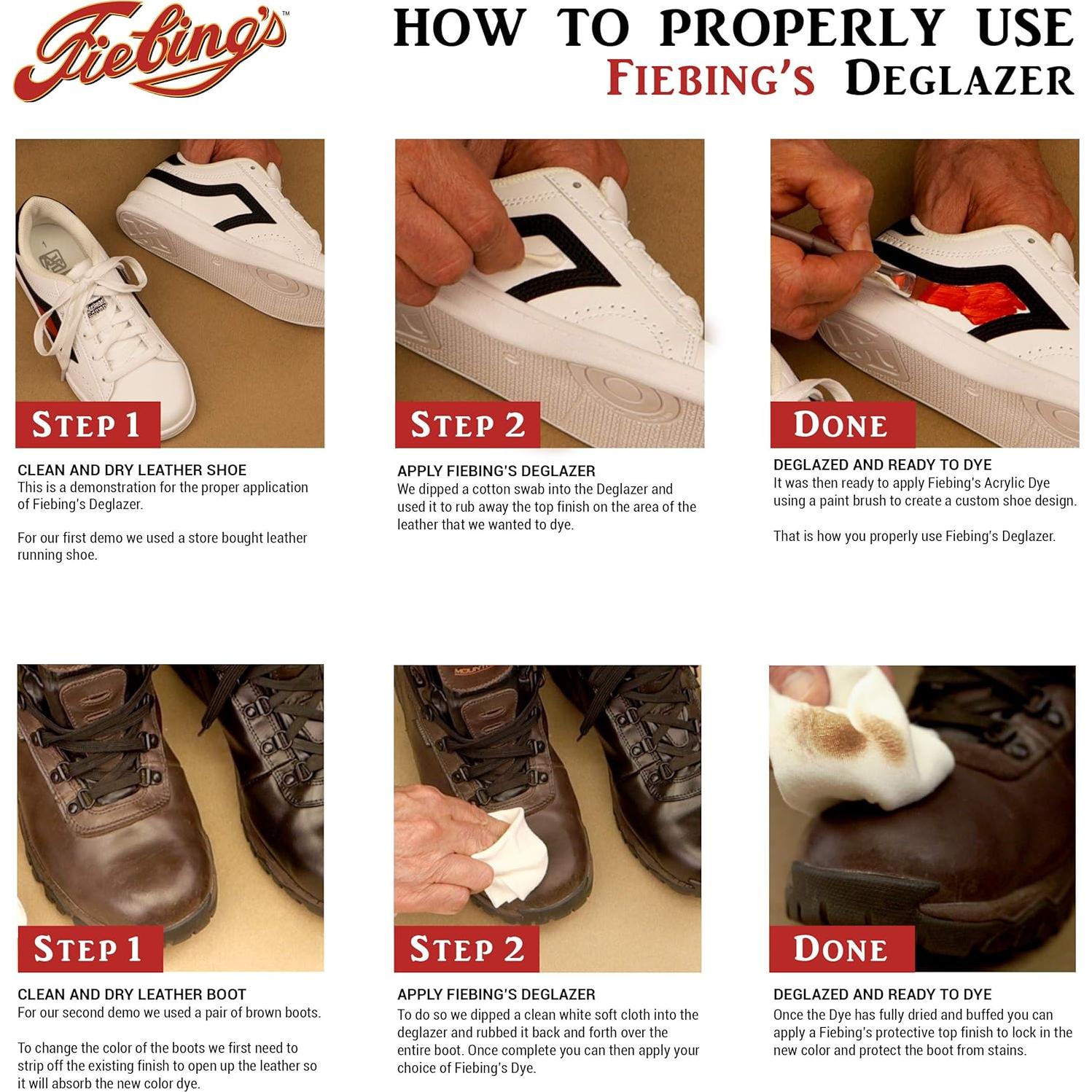 Fiebing's™

HOW TO PROPERLY USE
FIEBING'S DEGLAZER

STEP 1

CLEAN AND DRY LEATHER SHOE
This is a demonstration for the proper application of Fiebing's Deglazer.

For our first demo we used a store bought leather running shoe.

STEP 2

APPLY FIEBING'S DEGLAZER
We dipped a cotton swab into the Deglazer and used it to rub away the top finish on the area of the leather that we wanted to dye.

DONE

DEGLAZED AND READY TO DYE
It was then ready to apply Fiebing's Acrylic Dye using a paint brush to create a custom shoe design.

That is how you properly use Fiebing's Deglazer.

STEP 1

CLEAN AND DRY LEATHER BOOT
For our second demo we used a pair of brown boots.

To change the color of the boots we first need to strip off the existing finish to open up the leather so it will absorb the new color dye.

STEP 2

APPLY FIEBING'S DEGLAZER
To do so we dipped a clean white soft cloth into the deglazer and rubbed it back and forth over the entire boot. Once complete you can then apply your choice of Fiebing's Dye.

DONE

DEGLAZED AND READY TO DYE
Once the Dye has fully dried and buffed you can apply a Fiebing's protective top finish to lock in the new color and protect the boot from stains.