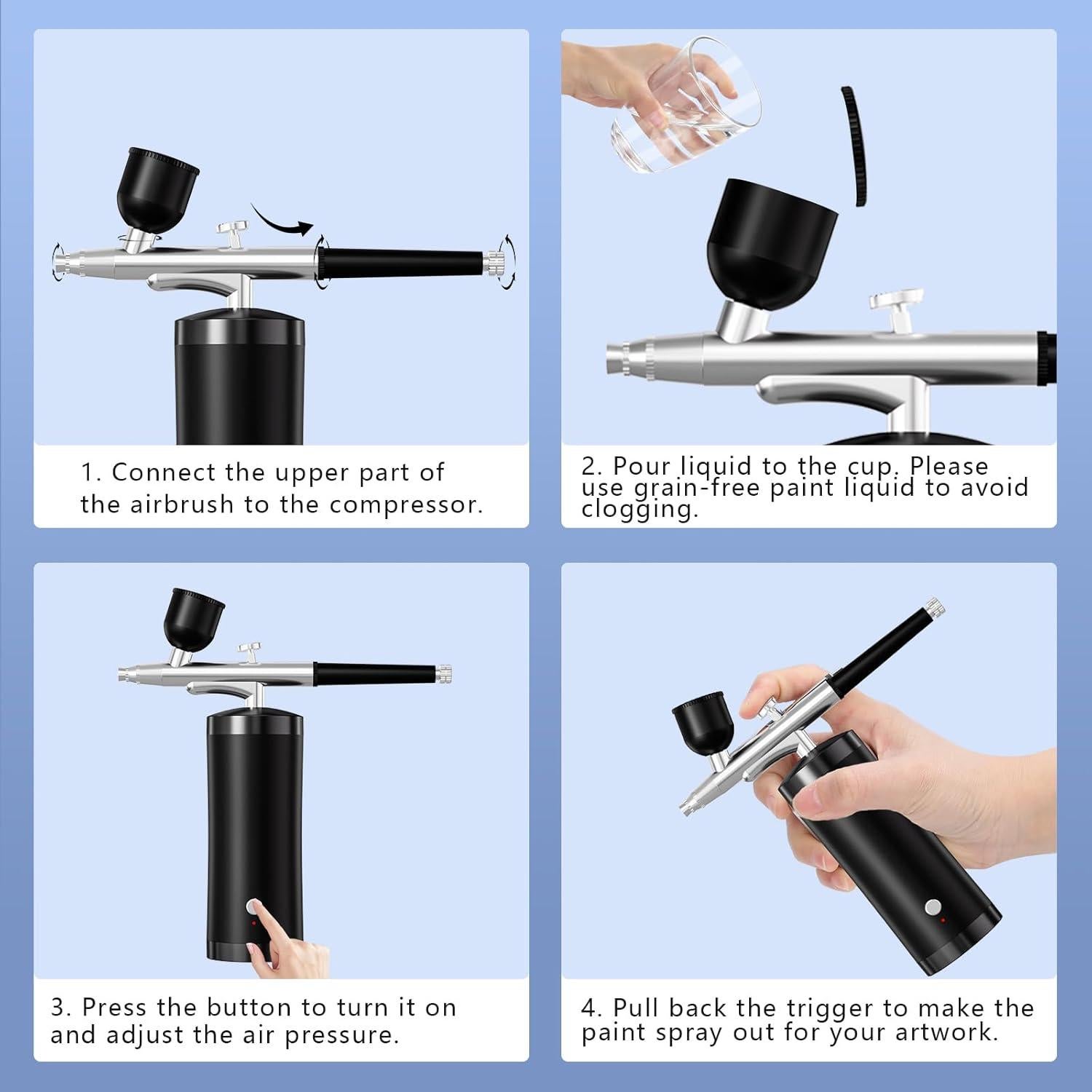 1. Connect the upper part of the airbrush to the compressor.

2. Pour liquid to the cup. Please use grain-free paint liquid to avoid clogging.

3. Press the button to turn it on and adjust the air pressure.

4. Pull back the trigger to make the paint spray out for your artwork.