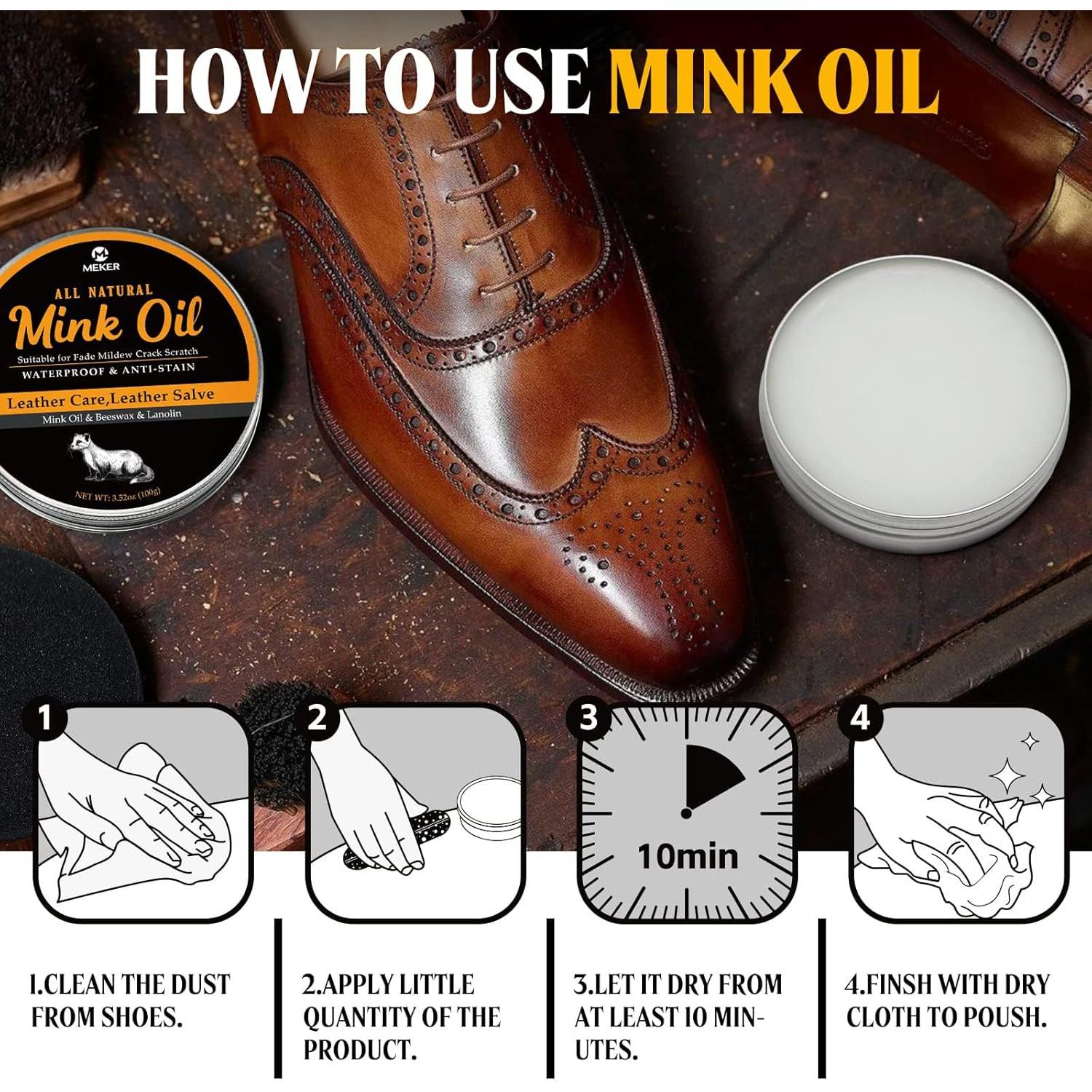 HOW TO USE MINK OIL

MEKER

ALL NATURAL

Mink Oil

Suitable for Fade Mildew Crack Scratch

WATERPROOF & ANTI-STAIN

Leather Care,Leather Salve

Mink Oil & Beeswax & Lanolin

NET WT: 3.52oz (100g)

1

2

3

10min

4

1.CLEAN THE DUST FROM SHOES.

2.APPLY LITTLE QUANTITY OF THE PRODUCT.

3.LET IT DRY FROM AT LEAST 10 MINUTES.

4.FINSH WITH DRY CLOTH TO POUSH.