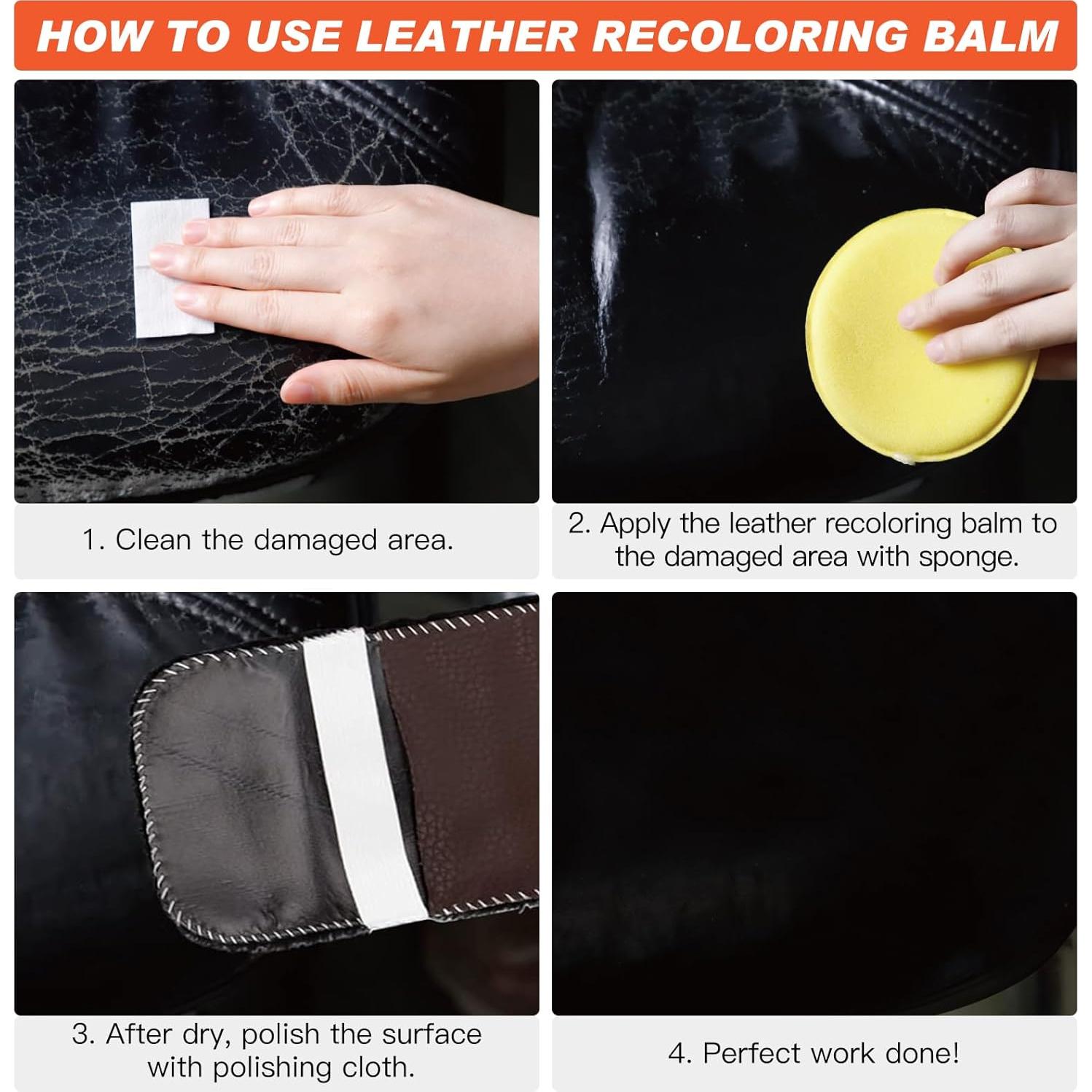 HOW TO USE LEATHER RECOLORING BALM

1. Clean the damaged area.

2. Apply the leather recoloring balm to the damaged area with sponge.

3. After dry, polish the surface with polishing cloth.

4. Perfect work done!