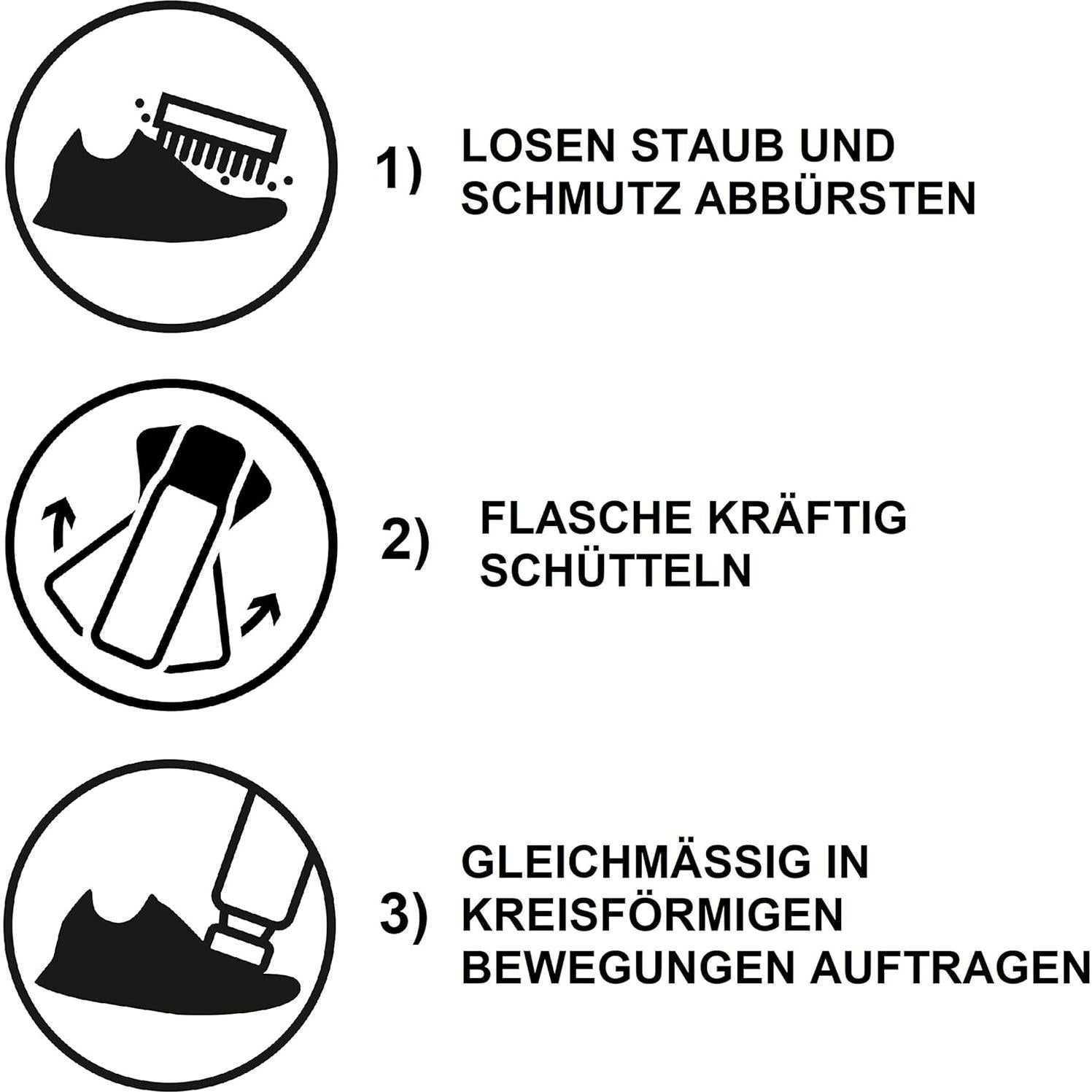 1) LOSEN STAUB UND SCHMUTZ ABBÜRSTEN

2) FLASCHE KRÄFTIG SCHÜTTELN

3) GLEICHMÄSSIG IN KREISFÖRMIGEN BEWEGUNGEN AUFTRAGEN