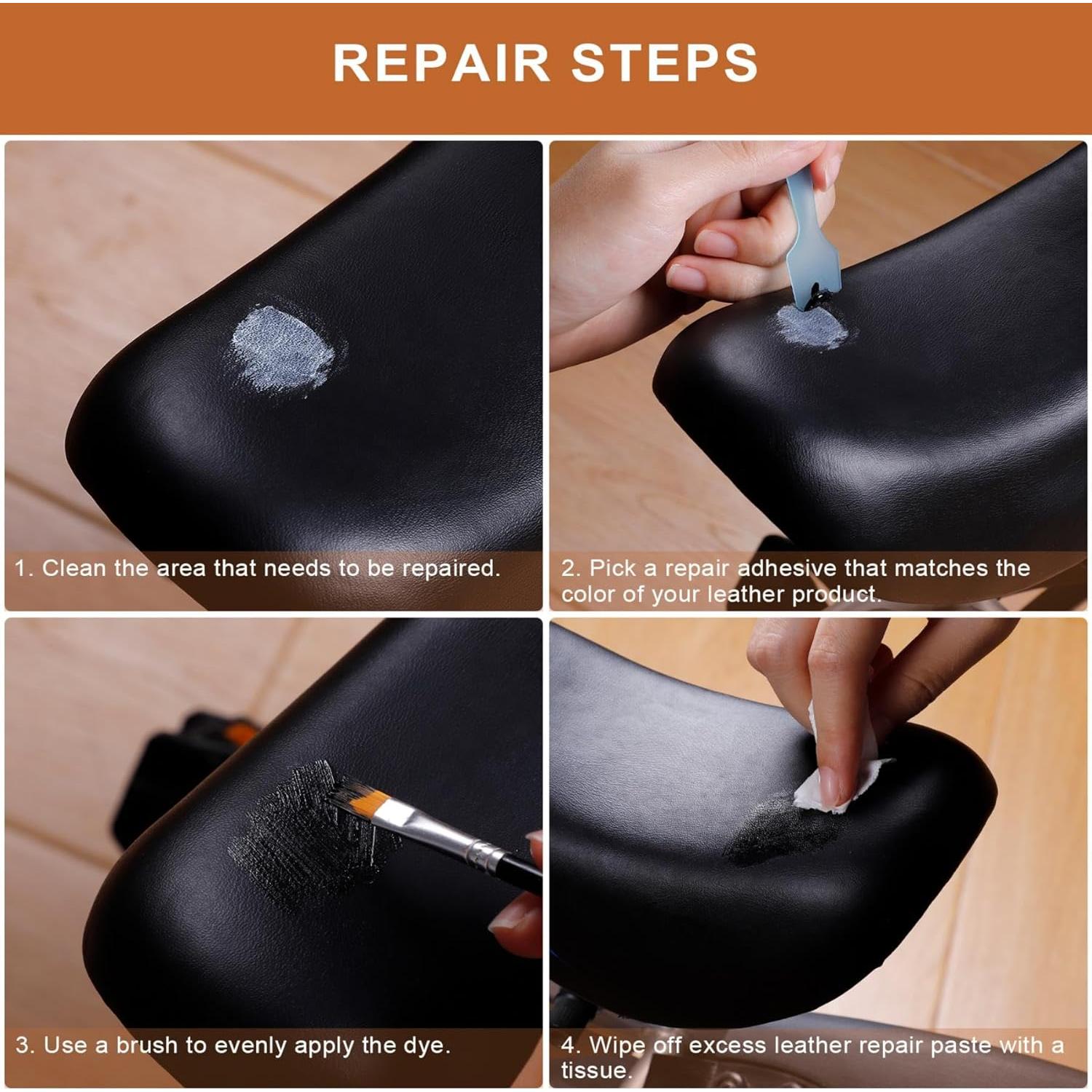 REPAIR STEPS

1. Clean the area that needs to be repaired.

2. Pick a repair adhesive that matches the color of your leather product.

3. Use a brush to evenly apply the dye.

4. Wipe off excess leather repair paste with a tissue.