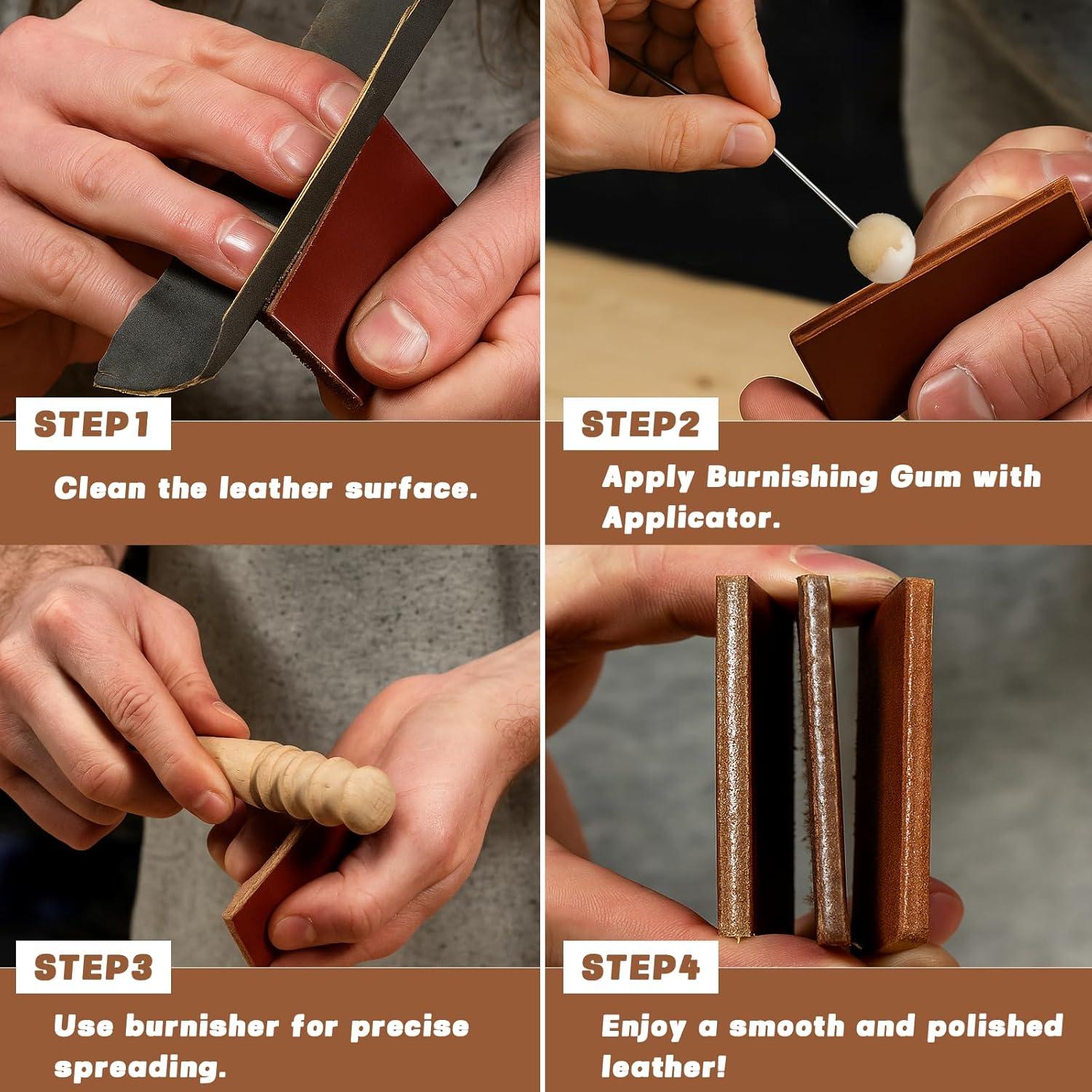 STEP1

Clean the leather surface.

STEP2

Apply Burnishing Gum with Applicator.

STEP3

Use burnisher for precise spreading.

STEP4

Enjoy a smooth and polished leather!