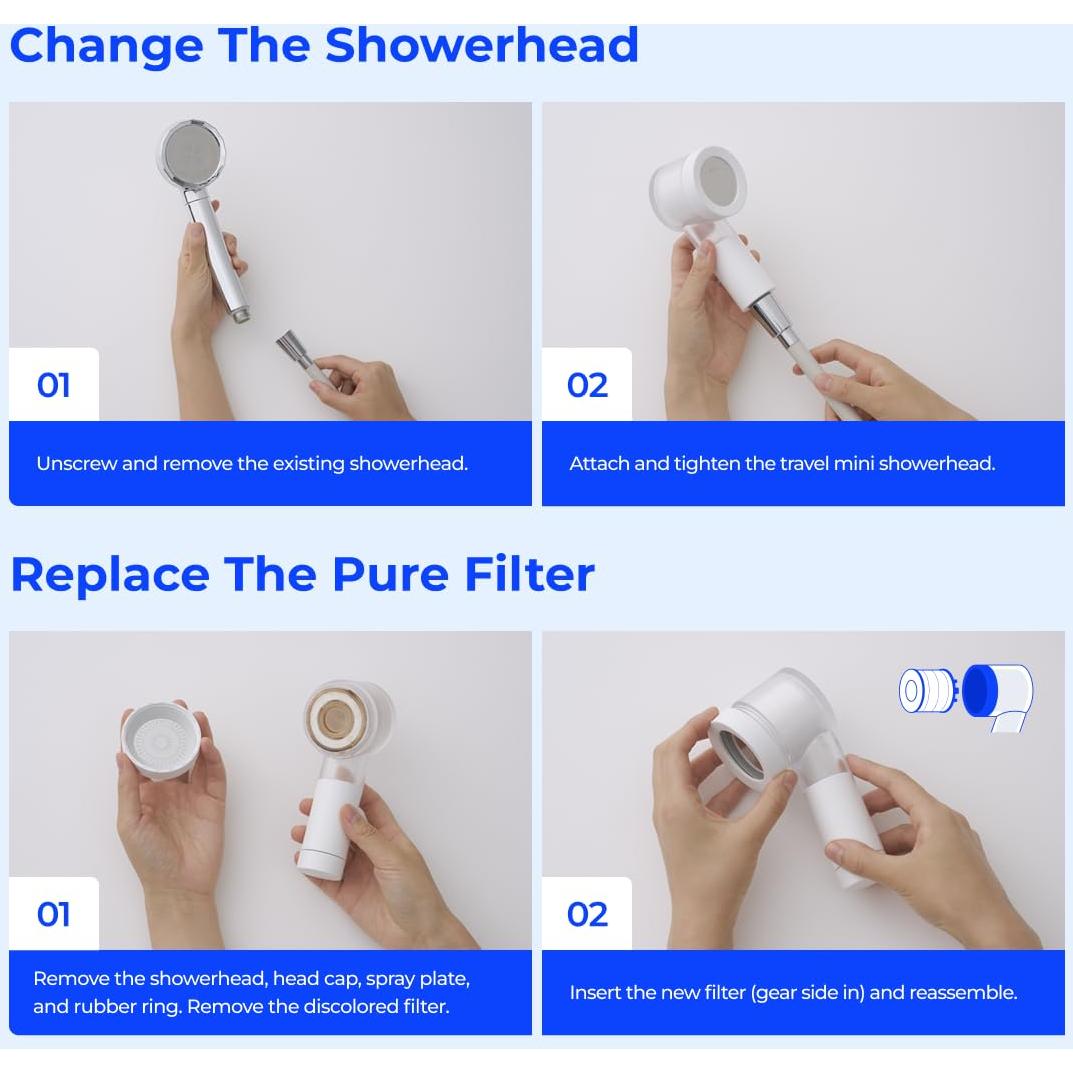 Change The Showerhead

01

Unscrew and remove the existing showerhead.

02

Attach and tighten the travel mini showerhead.

Replace The Pure Filter

01

Remove the showerhead, head cap, spray plate, and rubber ring. Remove the discolored filter.

02

Insert the new filter (gear side in) and reassemble.