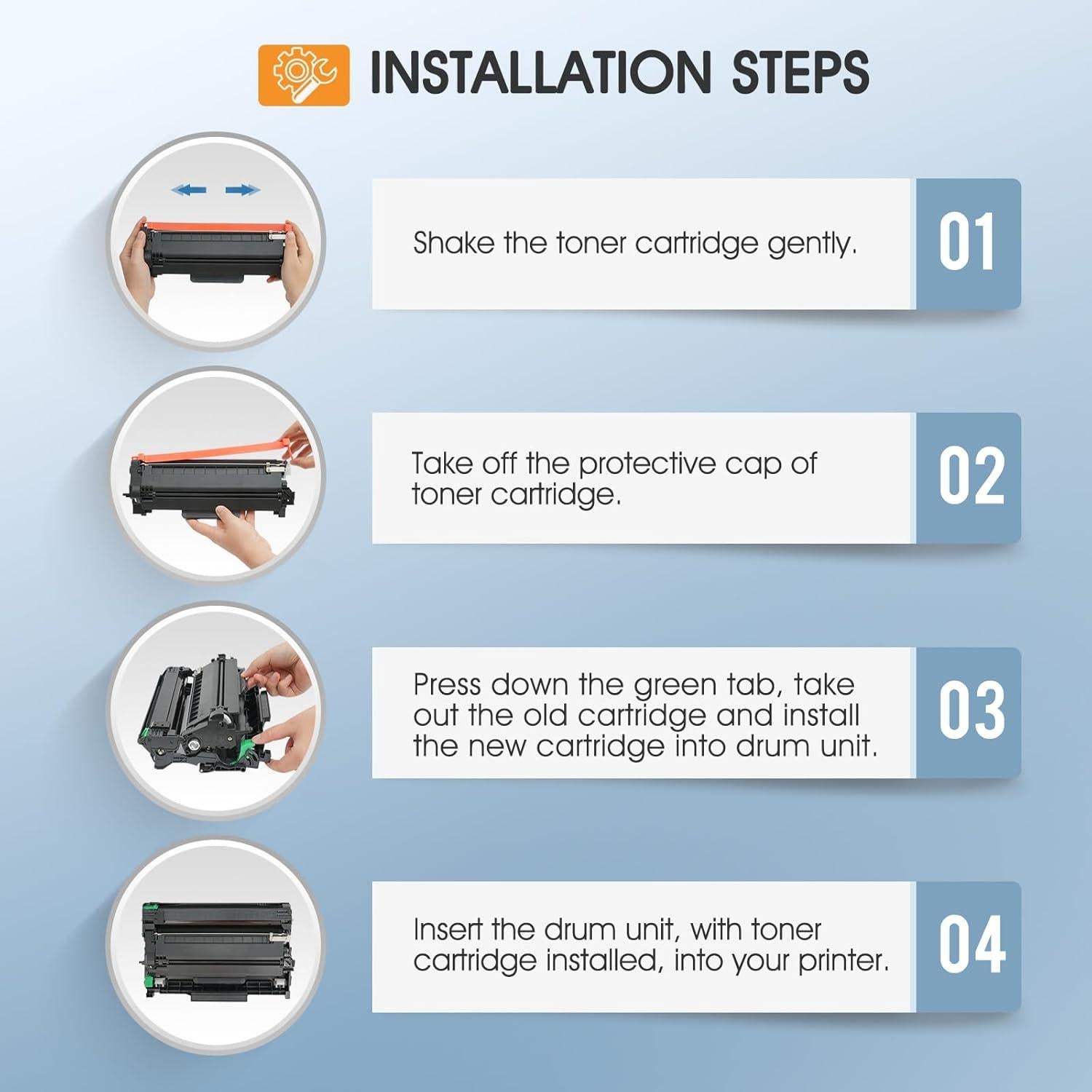 INSTALLATION STEPS

Shake the toner cartridge gently.

01

Take off the protective cap of toner cartridge.

02

Press down the green tab, take out the old cartridge and install the new cartridge into drum unit.

03

Insert the drum unit, with toner cartridge installed, into your printer.

04