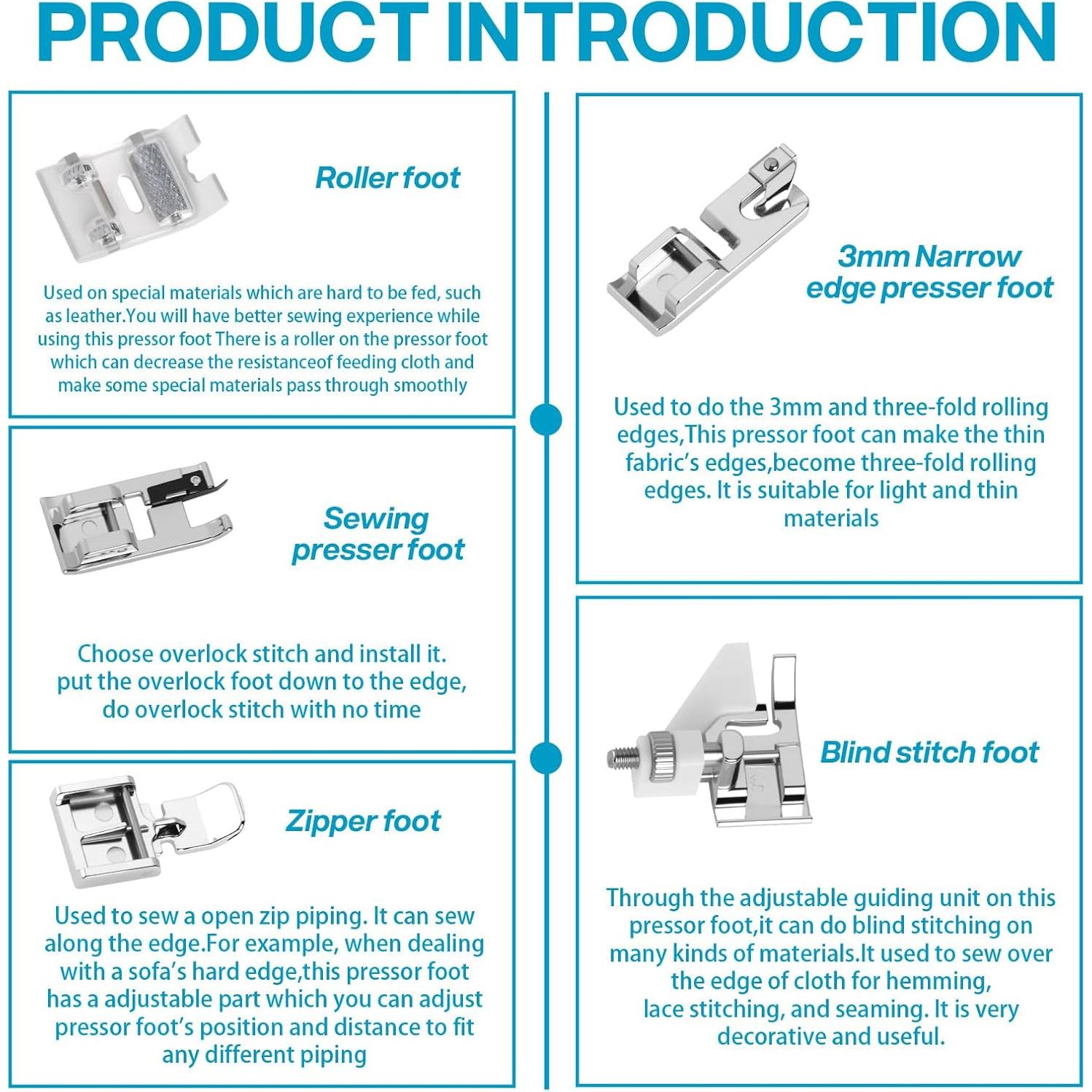 PRODUCT INTRODUCTION

Roller foot

Used on special materials which are hard to be fed, such as leather.You will have better sewing experience while using this pressor foot There is a roller on the pressor foot which can decrease the resistanceof feeding cloth and make some special materials pass through smoothly

Sewing presser foot

Choose overlock stitch and install it. put the overlock foot down to the edge, do overlock stitch with no time

Zipper foot

Used to sew a open zip piping. It can sew along the edge.For example, when dealing with a sofa's hard edge,this pressor foot has a adjustable part which you can adjust pressor foot's position and distance to fit any different piping

3mm Narrow edge presser foot

Used to do the 3mm and three-fold rolling edges,This pressor foot can make the thin fabric's edges,become three-fold rolling edges. It is suitable for light and thin materials

Blind stitch foot

Through the adjustable guiding unit on this pressor foot,it can do blind stitching on many kinds of materials.It used to sew over the edge of cloth for hemming, lace stitching, and seaming. It is very decorative and useful.