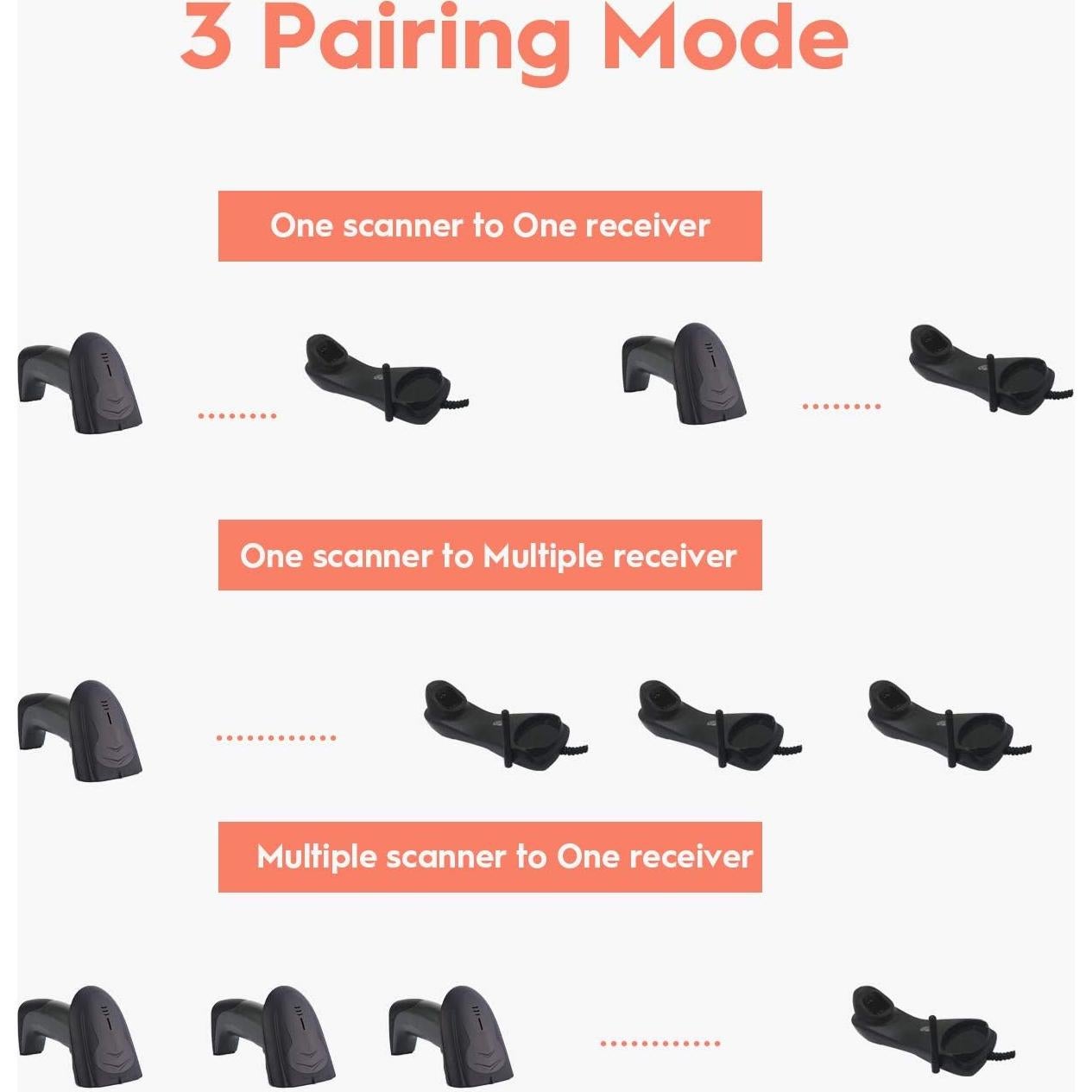 3 Pairing Mode

One scanner to One receiver

One scanner to Multiple receiver

Multiple scanner to One receiver