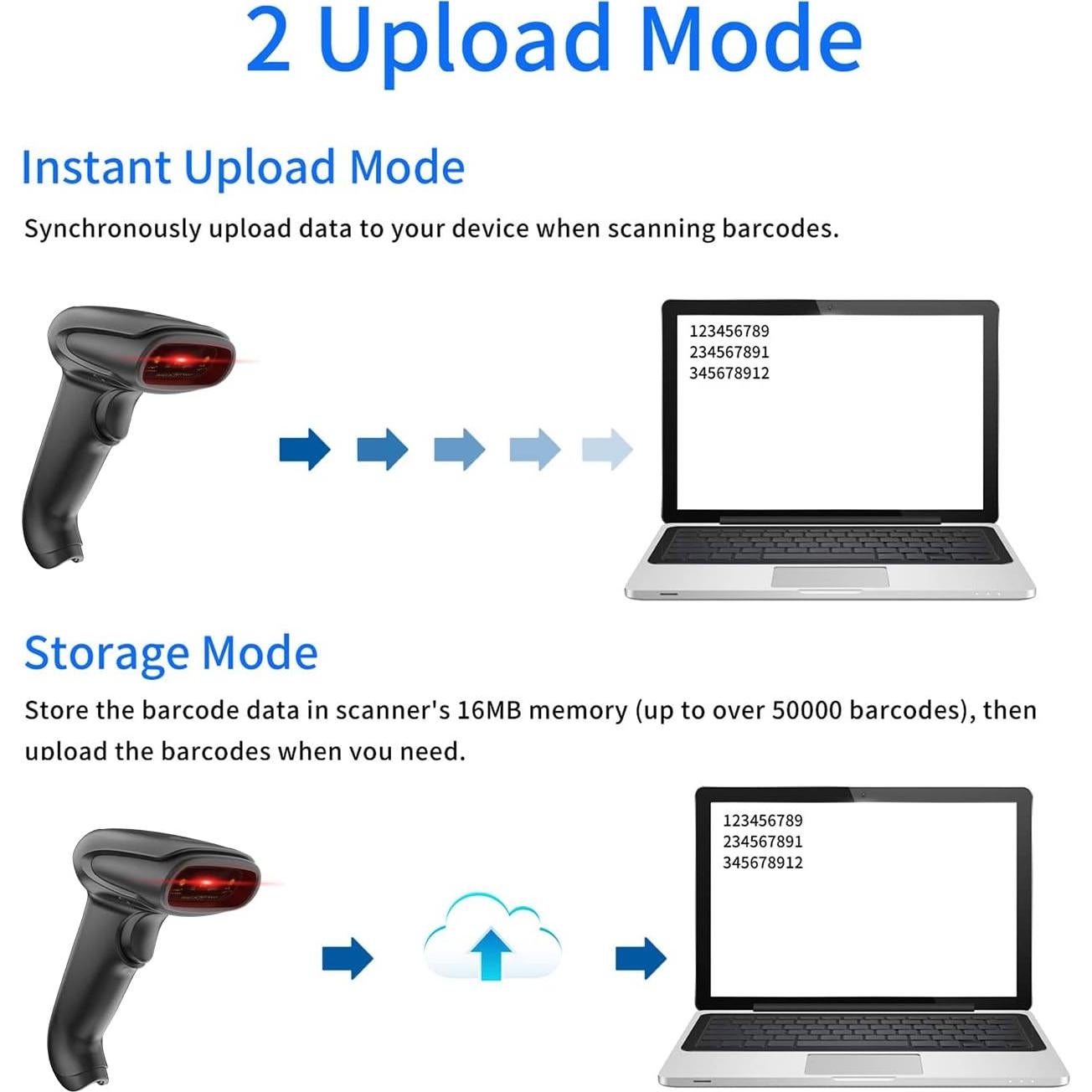 2 Upload Mode

Instant Upload Mode

Synchronously upload data to your device when scanning barcodes.

123456789
234567891
345678912

Storage Mode

Store the barcode data in scanner's 16MB memory (up to over 50000 barcodes), then upload the barcodes when you need.

123456789
234567891
345678912