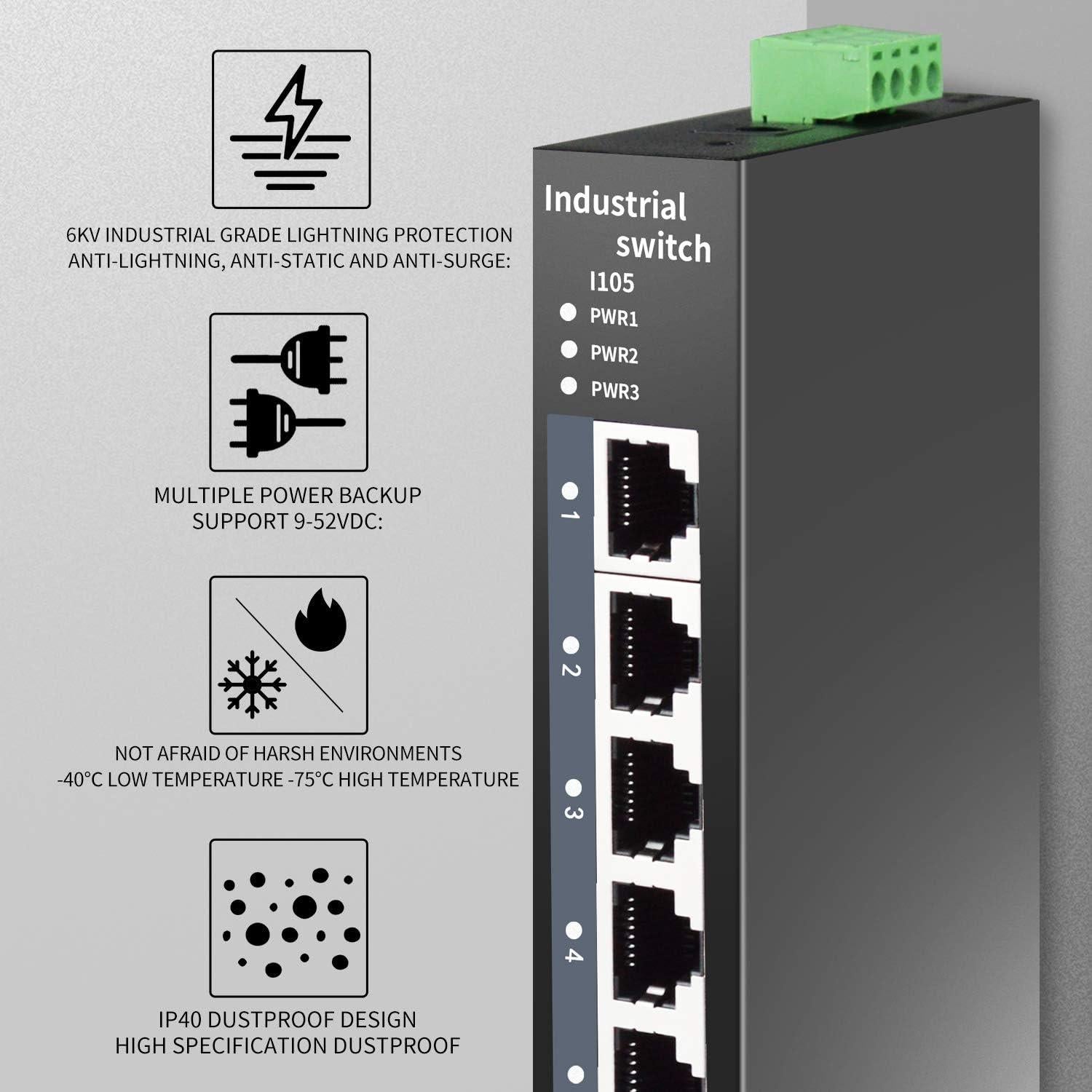 6KV INDUSTRIAL GRADE LIGHTNING PROTECTION
ANTI-LIGHTNING, ANTI-STATIC AND ANTI-SURGE:

MULTIPLE POWER BACKUP
SUPPORT 9-52VDC:

NOT AFRAID OF HARSH ENVIRONMENTS
-40°C LOW TEMPERATURE -75°C HIGH TEMPERATURE

IP40 DUSTPROOF DESIGN
HIGH SPECIFICATION DUSTPROOF

Industrial switch
I105
PWR1
PWR2
PWR3
1
2
3
4