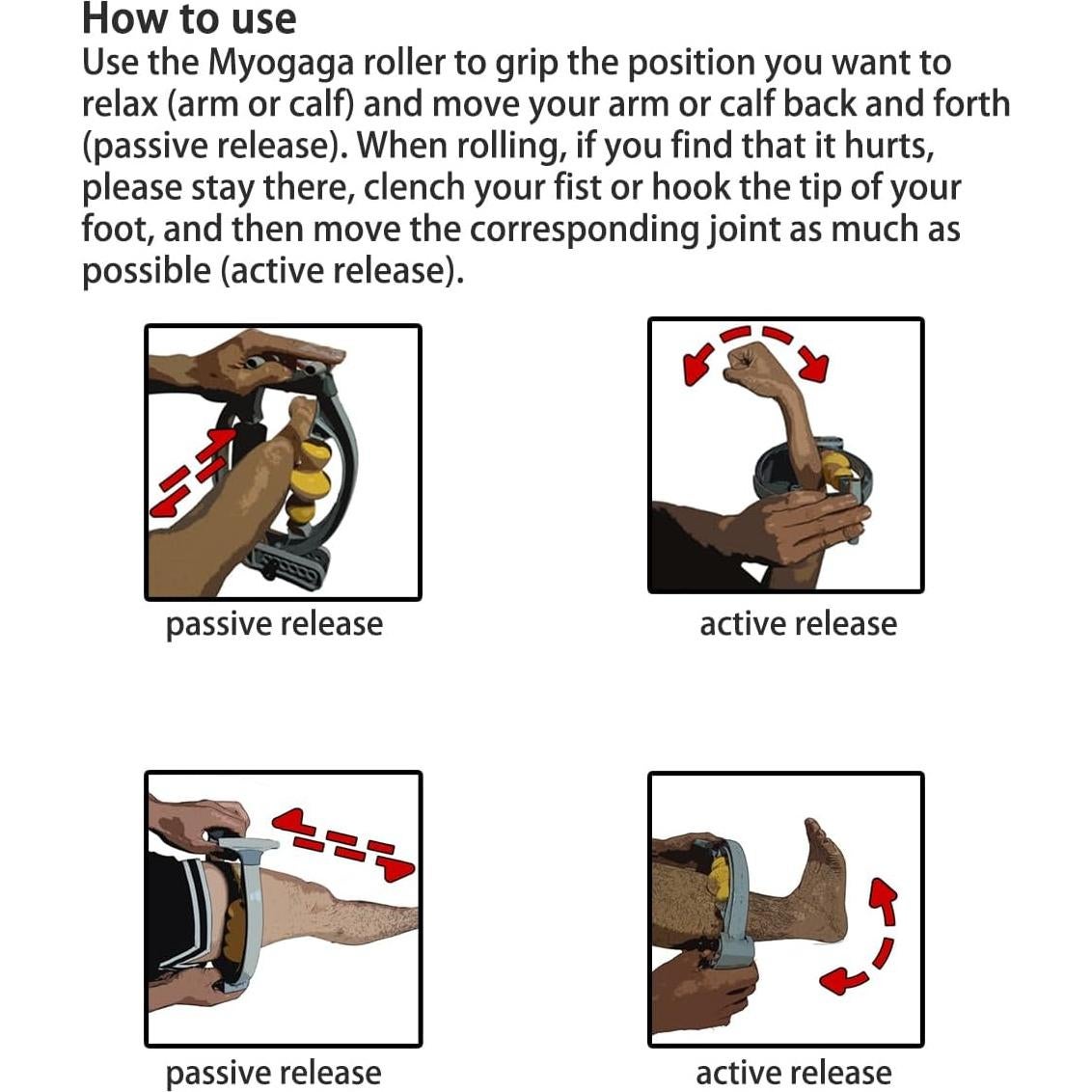 How to use
Use the Myogaga roller to grip the position you want to relax (arm or calf) and move your arm or calf back and forth (passive release). When rolling, if you find that it hurts, please stay there, clench your fist or hook the tip of your foot, and then move the corresponding joint as much as possible (active release).

passive release

active release

passive release

active release