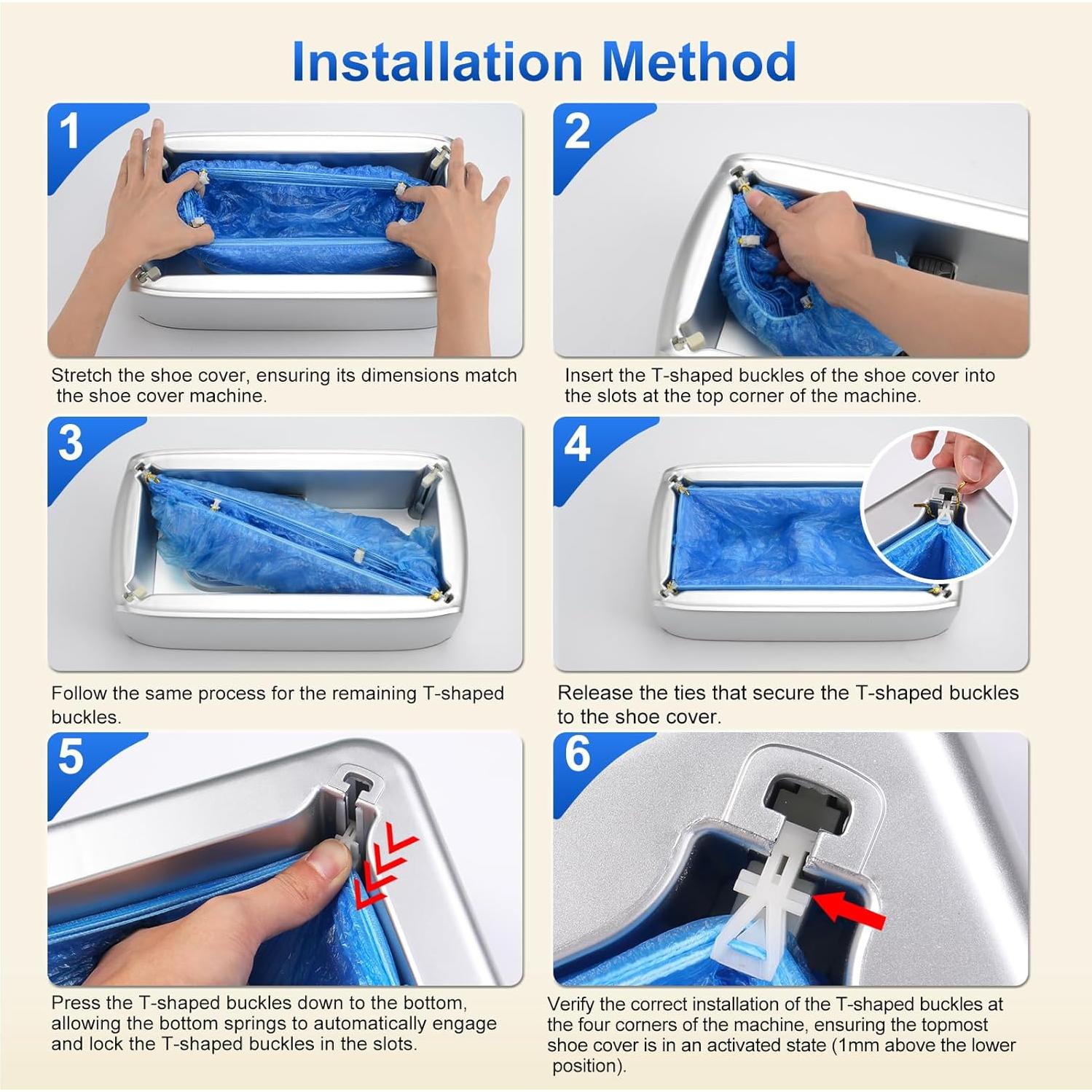 Installation Method

1

Stretch the shoe cover, ensuring its dimensions match the shoe cover machine.

2

Insert the T-shaped buckles of the shoe cover into the slots at the top corner of the machine.

3

Follow the same process for the remaining T-shaped buckles.

4

Release the ties that secure the T-shaped buckles to the shoe cover.

5

Press the T-shaped buckles down to the bottom, allowing the bottom springs to automatically engage and lock the T-shaped buckles in the slots.

6

Verify the correct installation of the T-shaped buckles at the four corners of the machine, ensuring the topmost shoe cover is in an activated state (1mm above the lower position).