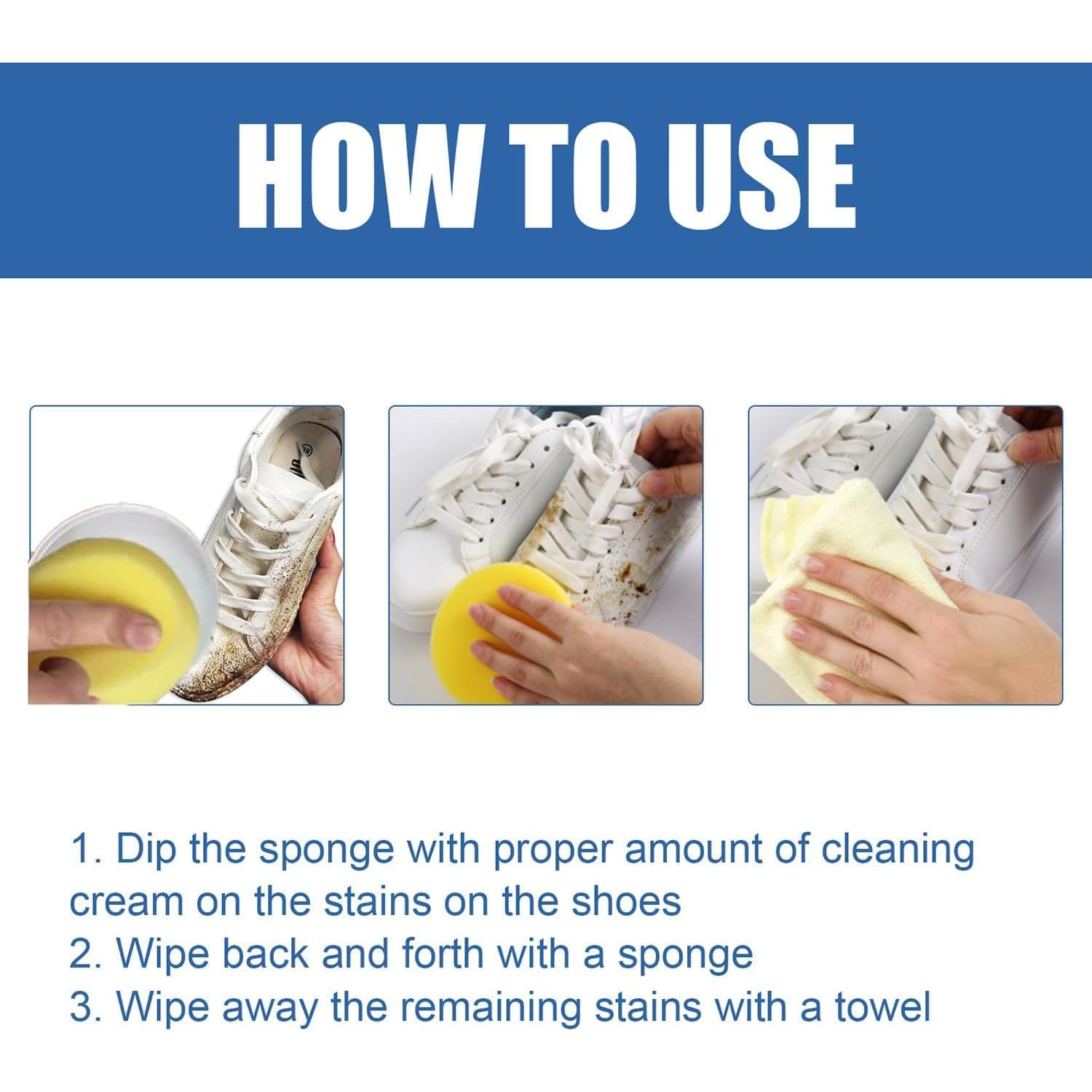 HOW TO USE

1. Dip the sponge with proper amount of cleaning cream on the stains on the shoes
2. Wipe back and forth with a sponge
3. Wipe away the remaining stains with a towel