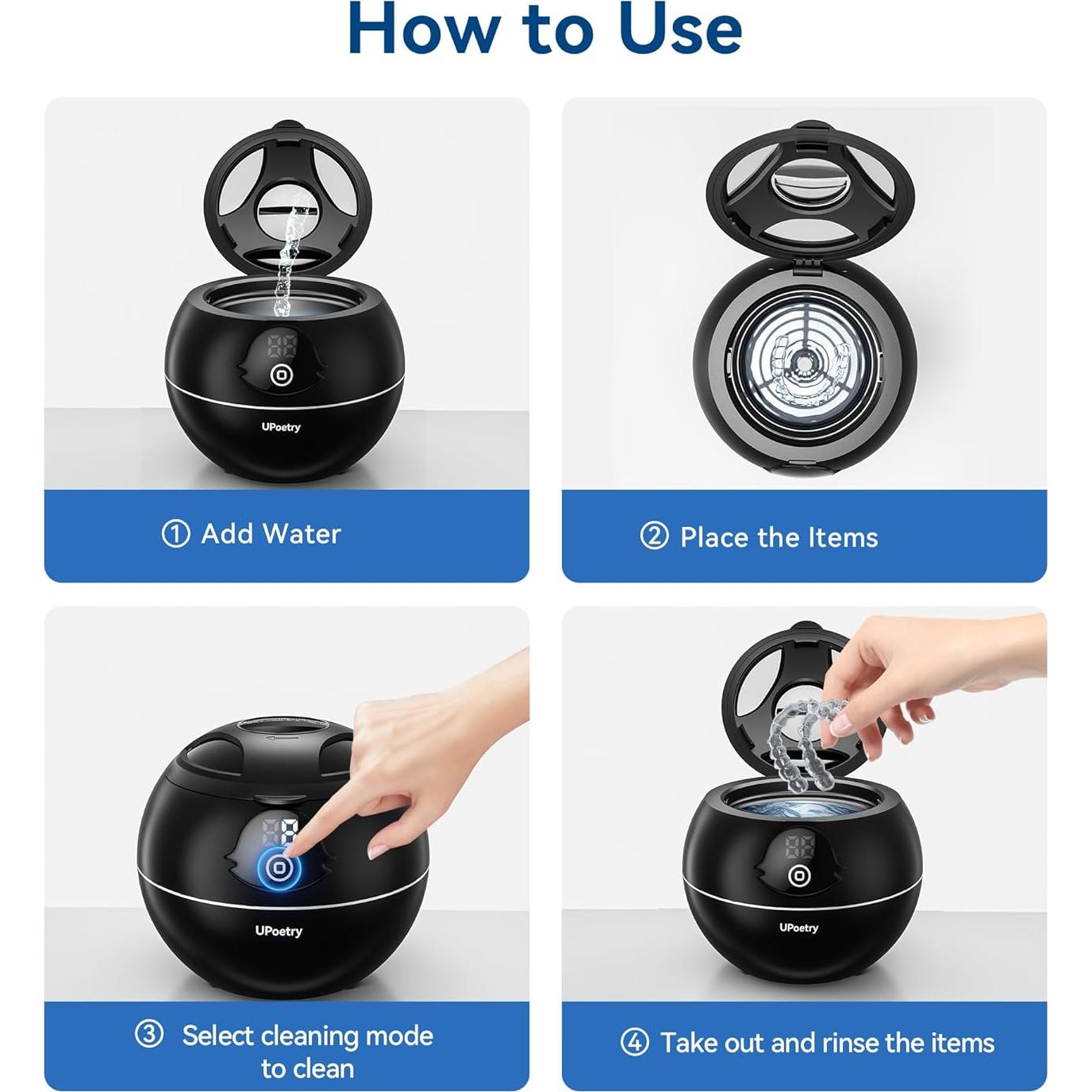 How to Use

UPoetry

① Add Water

② Place the Items

UPoetry

③ Select cleaning mode to clean

UPoetry

④ Take out and rinse the items