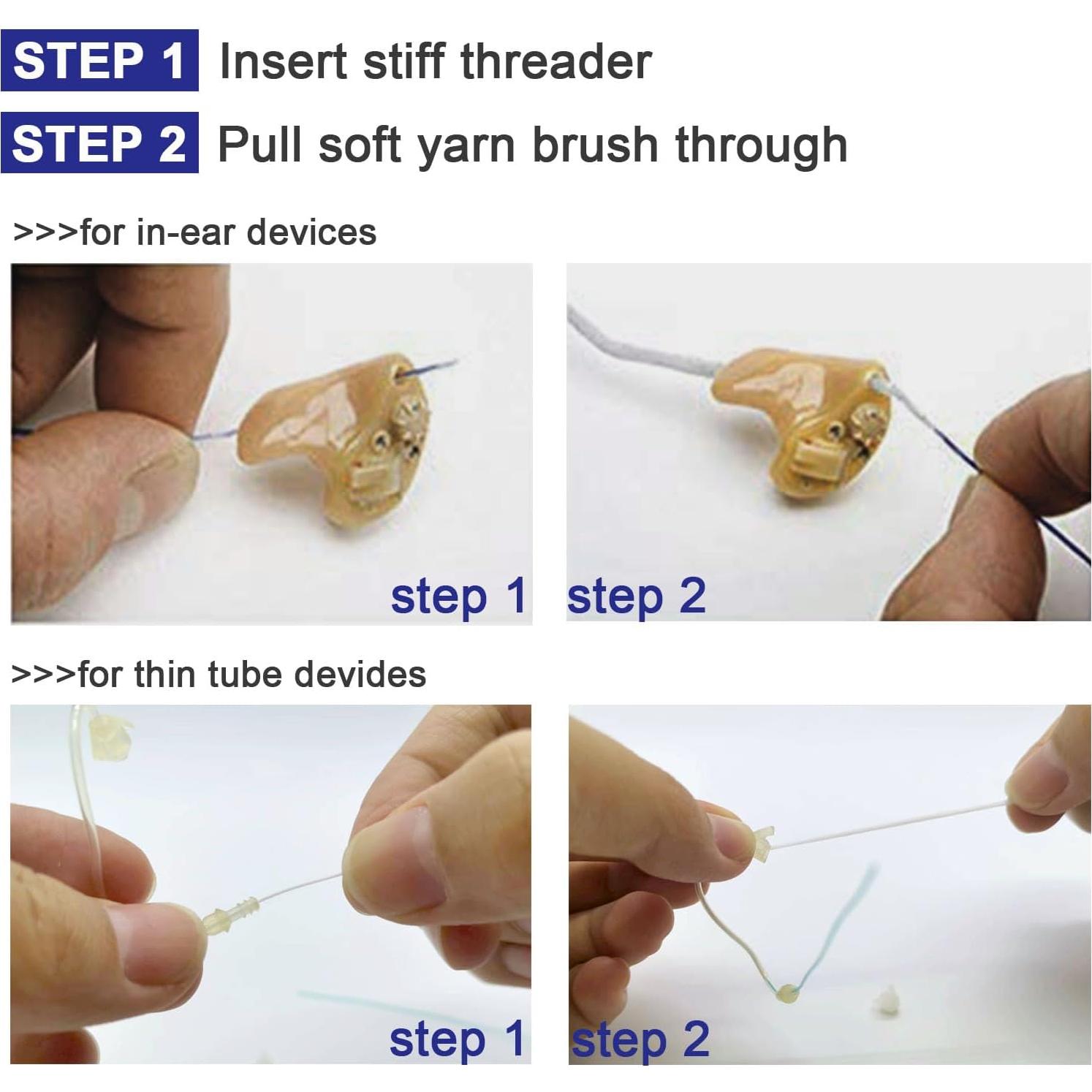 STEP 1 Insert stiff threader

STEP 2 Pull soft yarn brush through

>>>for in-ear devices

step 1

step 2

>>>for thin tube devides

step 1

step 2