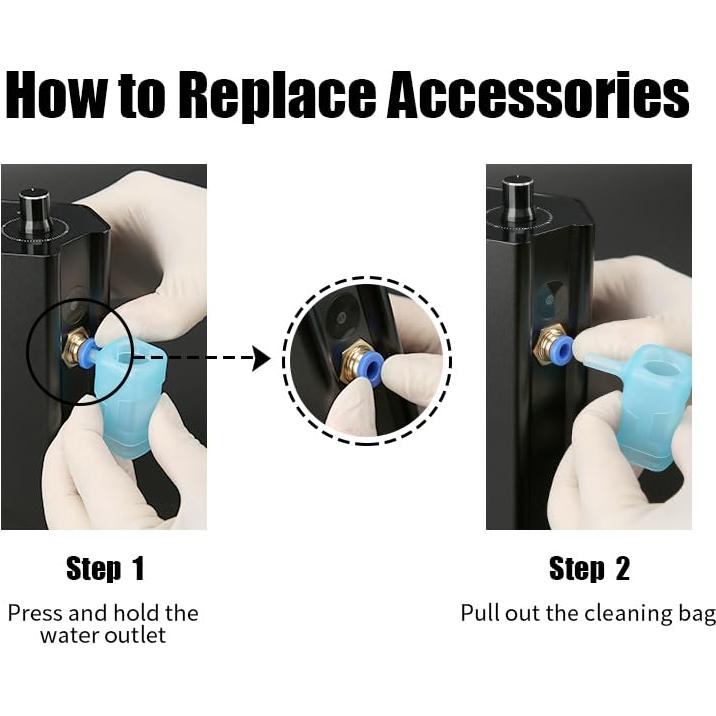 How to Replace Accessories

Step 1

Press and hold the water outlet

Step 2

Pull out the cleaning bag