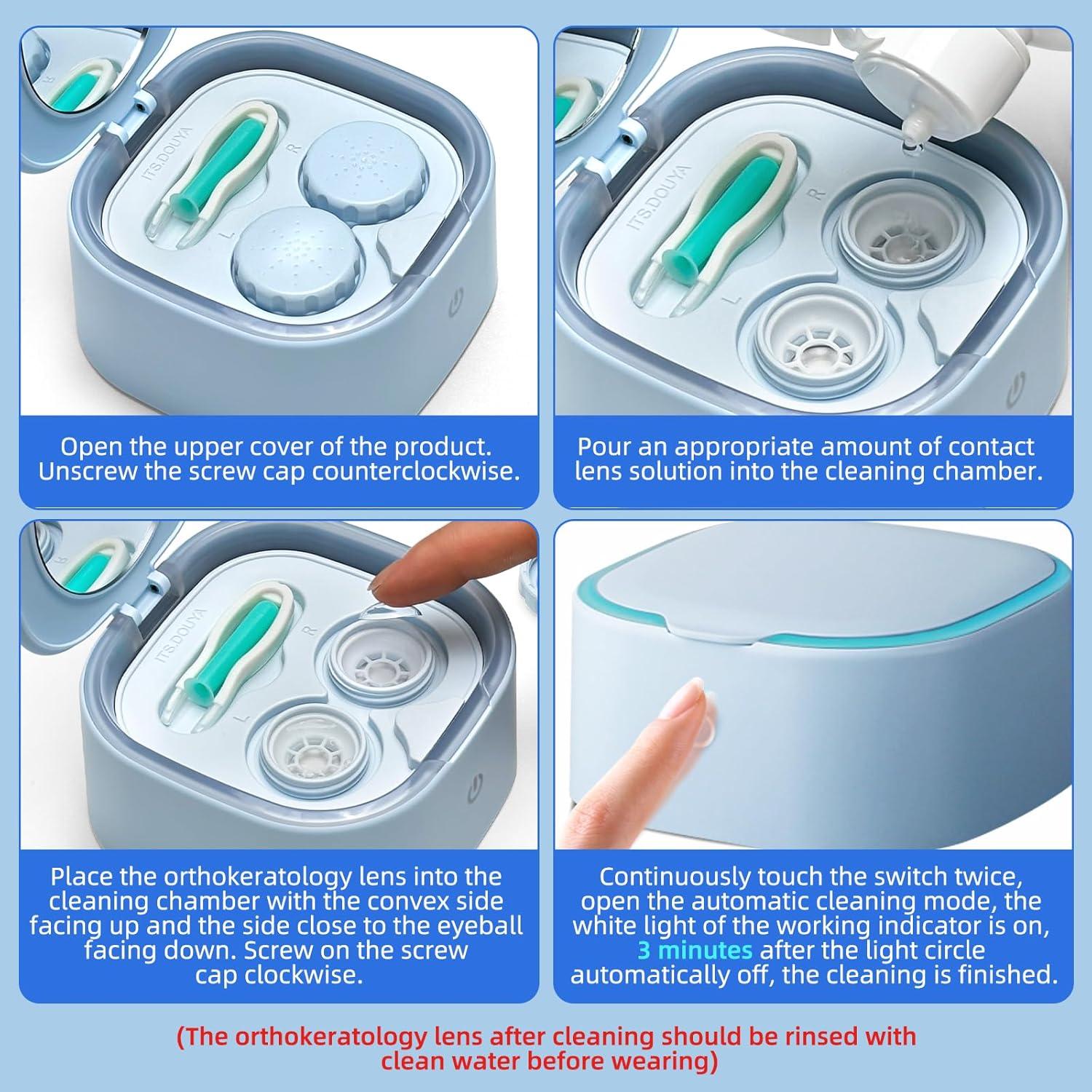 ITS.DOUYA
R
L

Open the upper cover of the product. Unscrew the screw cap counterclockwise.

ITS.DOUYA
R
L

Pour an appropriate amount of contact lens solution into the cleaning chamber.

ITS.DOUYA
R
L

Place the orthokeratology lens into the cleaning chamber with the convex side facing up and the side close to the eyeball facing down. Screw on the screw cap clockwise.

Continuously touch the switch twice, open the automatic cleaning mode, the white light of the working indicator is on, 3 minutes after the light circle automatically off, the cleaning is finished.

(The orthokeratology lens after cleaning should be rinsed with clean water before wearing)