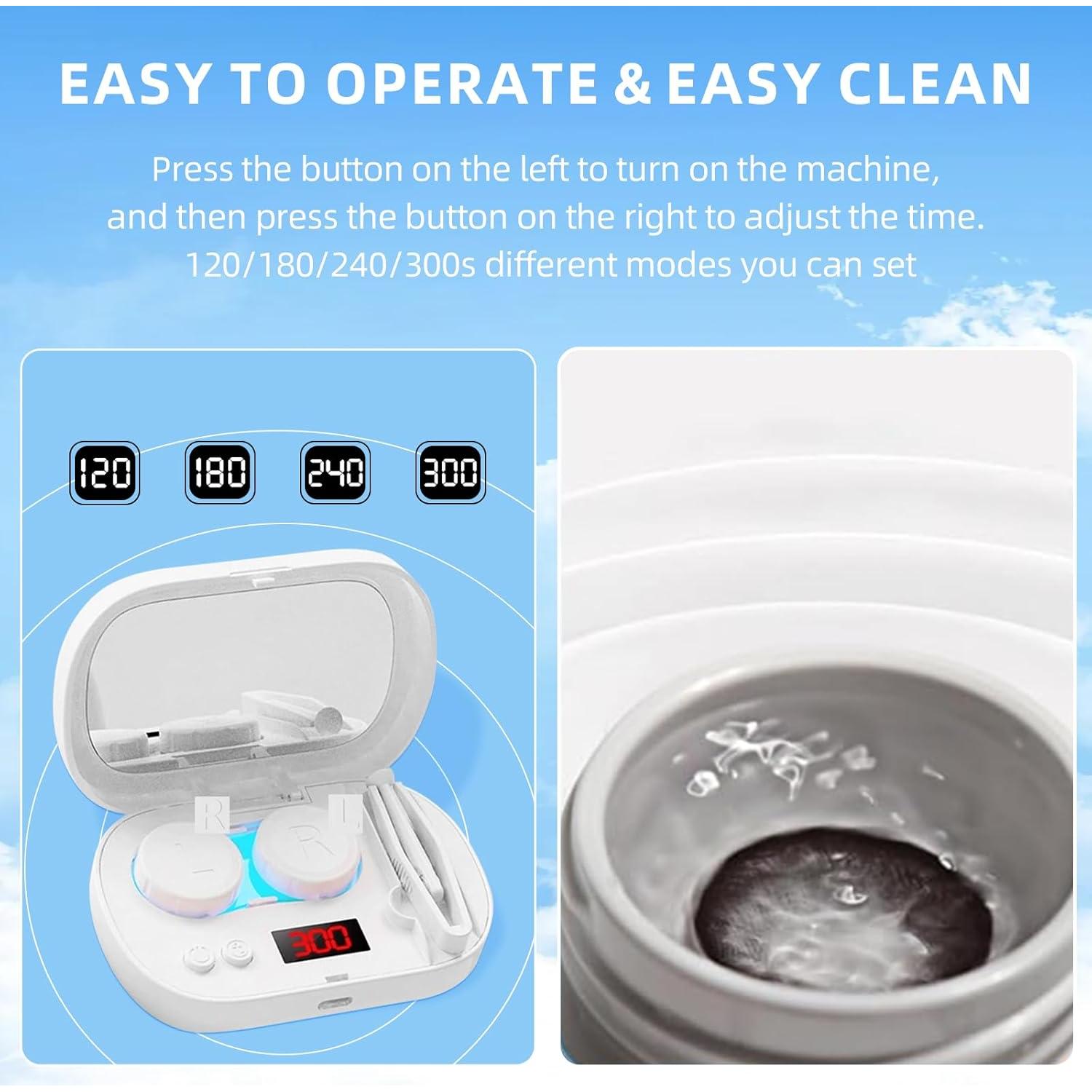 EASY TO OPERATE & EASY CLEAN

Press the button on the left to turn on the machine, and then press the button on the right to adjust the time. 120/180/240/300s different modes you can set

120

180

240

300

R

L

L

R

300