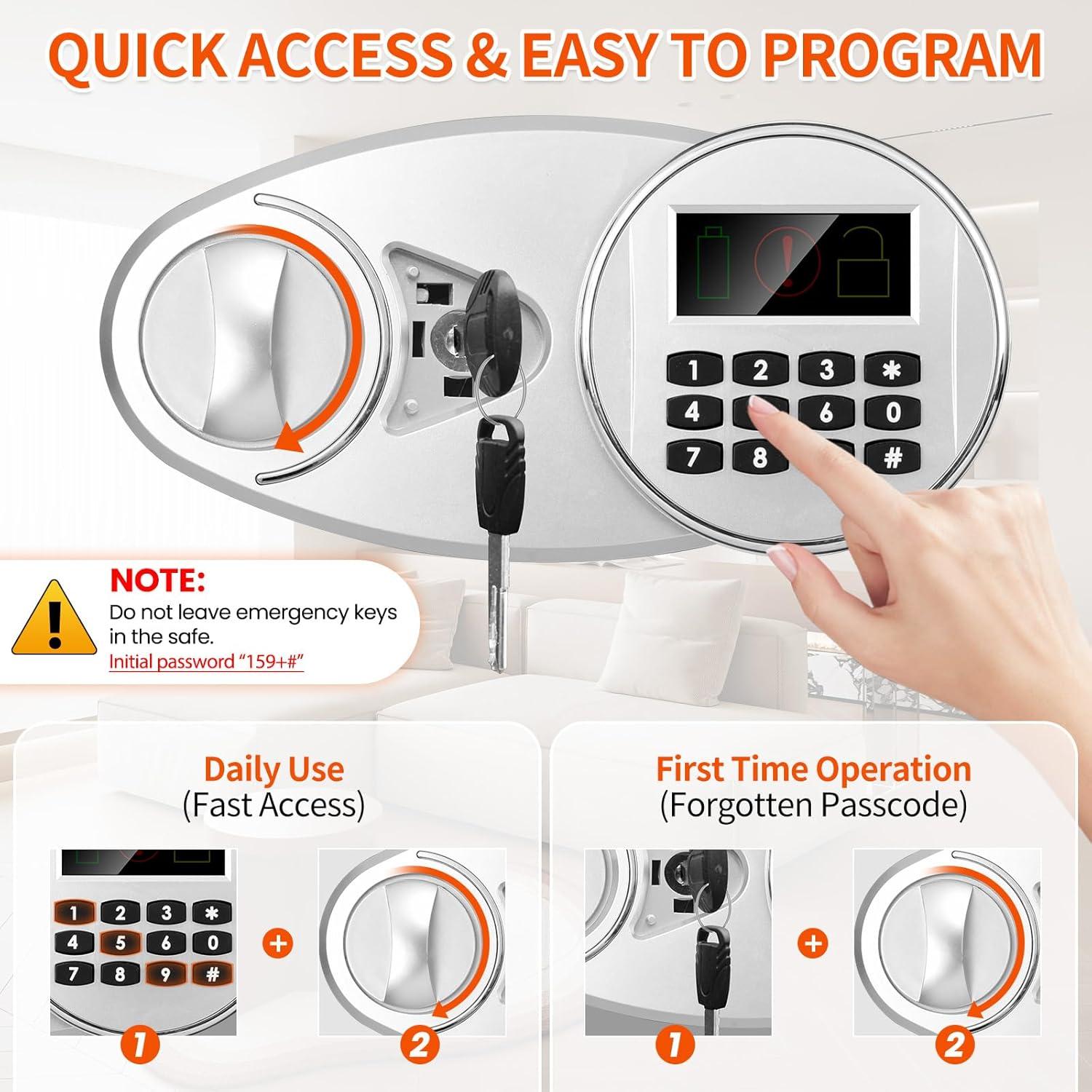 QUICK ACCESS & EASY TO PROGRAM

1 2 3 *
4 6 0
7 8 #

NOTE:
Do not leave emergency keys in the safe.
Initial password "159+#"

Daily Use
(Fast Access)

1 2 3 *
4 5 6 0
7 8 9 #

+

1

2

First Time Operation
(Forgotten Passcode)

+

1

2