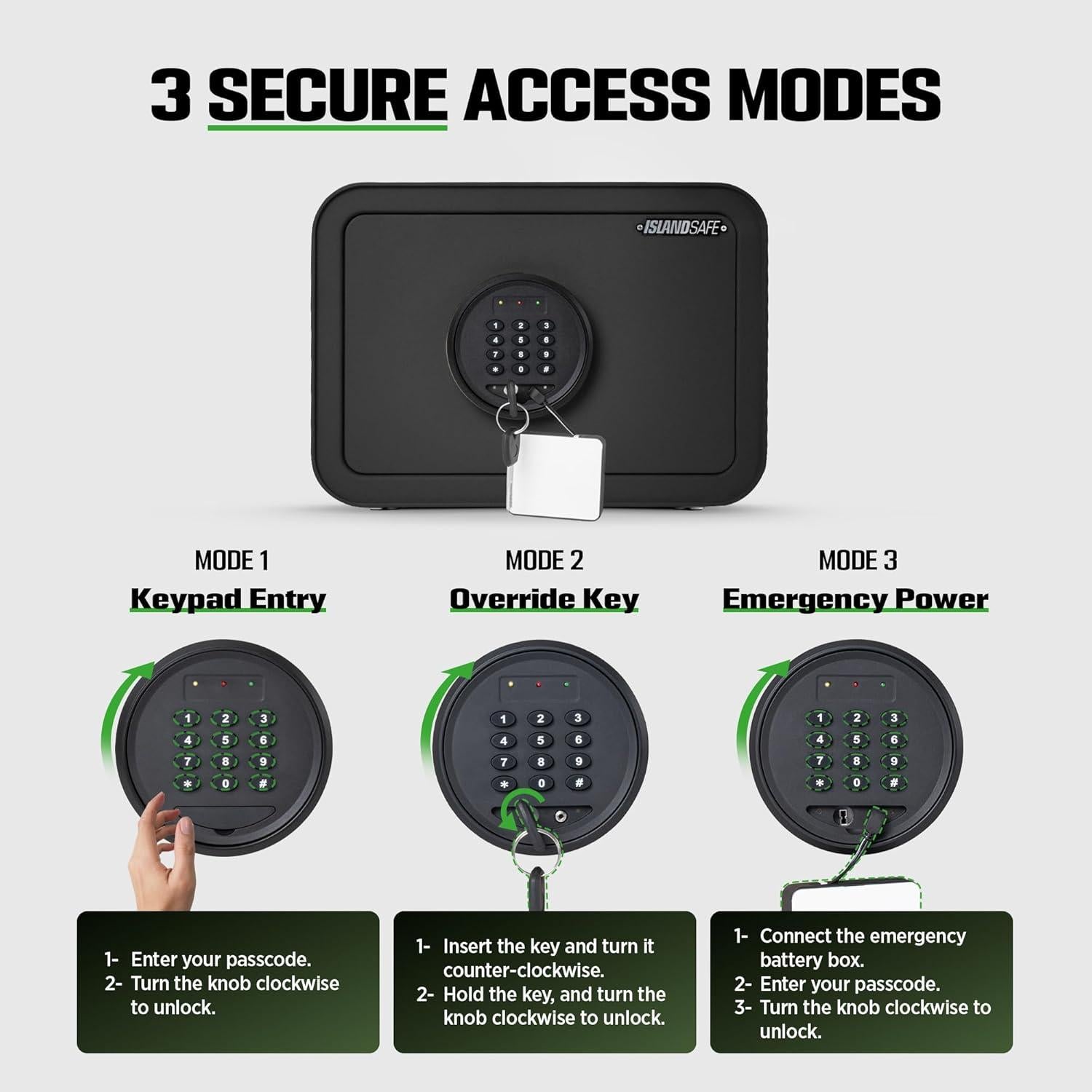 3 SECURE ACCESS MODES

ISLANDSAFE

1 2 3
4 5 6
7 8 9
* 0 #

MODE 1
Keypad Entry

1 2 3
4 5 6
7 8 9
* 0 #

1- Enter your passcode.
2- Turn the knob clockwise to unlock.

MODE 2
Override Key

1 2 3
4 5 6
7 8 9
* 0 #

1- Insert the key and turn it counter-clockwise.
2- Hold the key, and turn the knob clockwise to unlock.

MODE 3
Emergency Power

1 2 3
4 5 6
7 8 9
* 0 #

1- Connect the emergency battery box.
2- Enter your passcode.
3- Turn the knob clockwise to unlock.