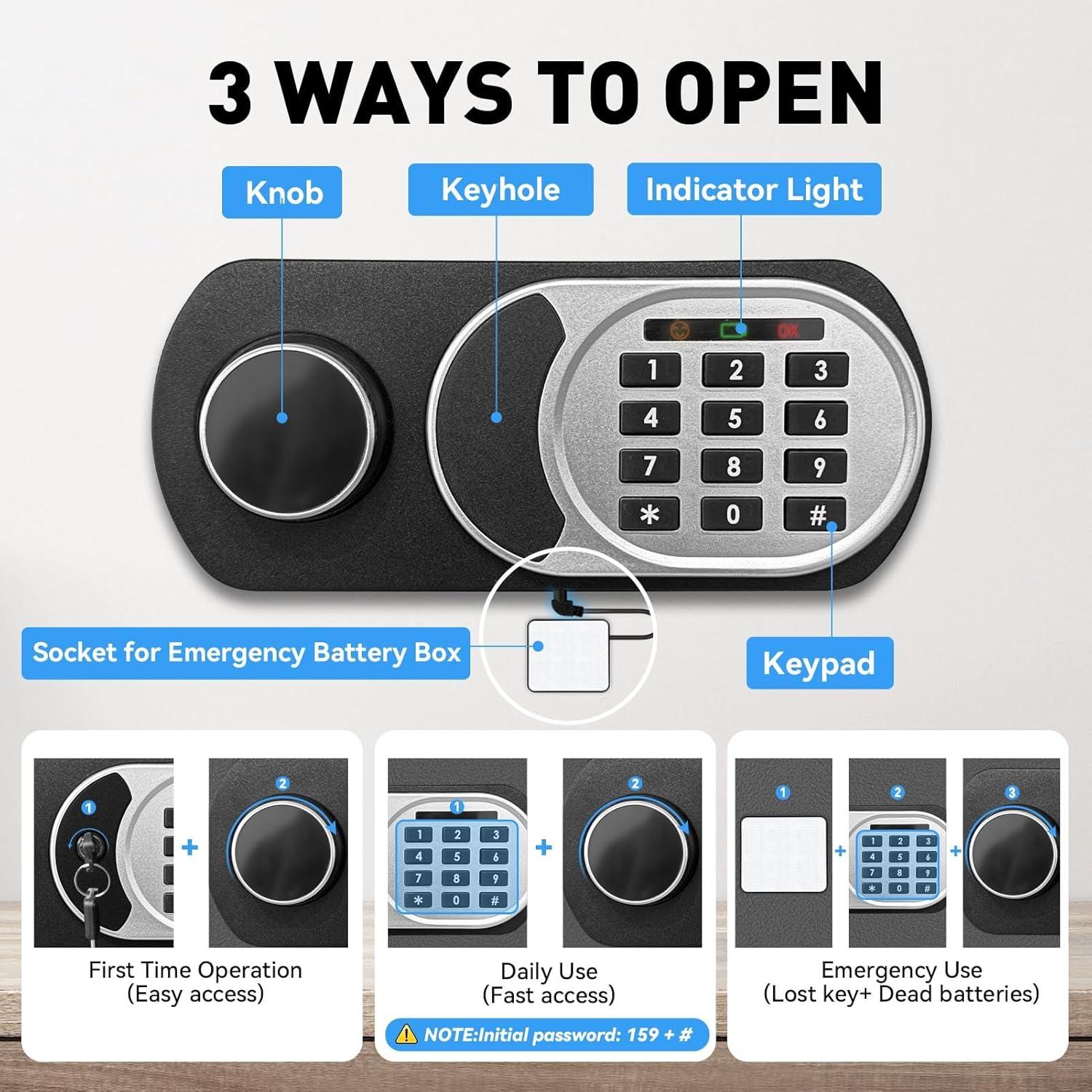 3 WAYS TO OPEN

Knob

Keyhole

Indicator Light

OK

1 2 3
4 5 6
7 8 9
* 0 #

Socket for Emergency Battery Box

Keypad

1 + 2

First Time Operation
(Easy access)

1
1 2 3
4 5 6
7 8 9
* 0 #
+ 2

Daily Use
(Fast access)

NOTE:Initial password: 159 + #

1 + 2
1 2 3
4 5 6
7 8 9
* 0 #
+ 3

Emergency Use
(Lost key+ Dead batteries)