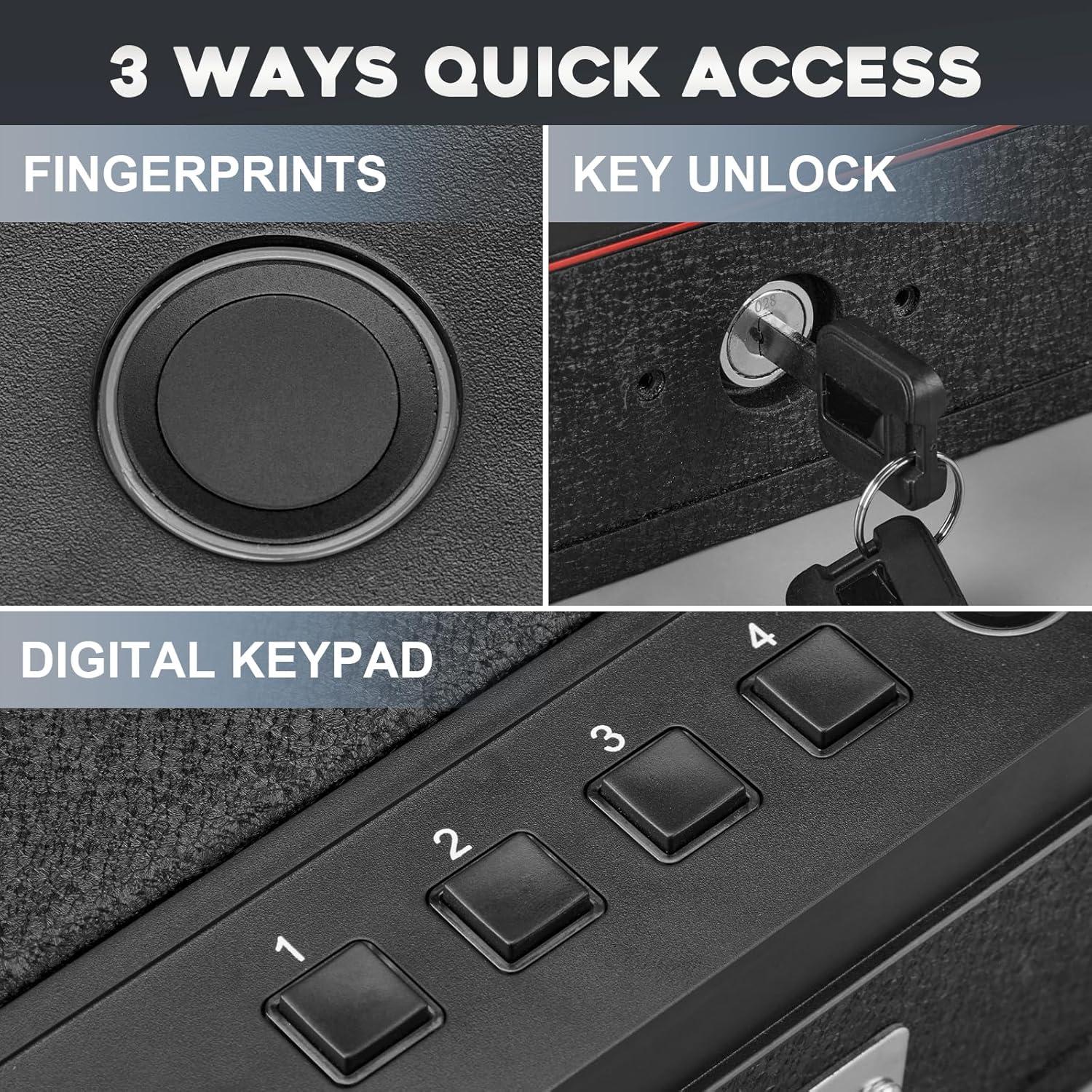 3 WAYS QUICK ACCESS

FINGERPRINTS

KEY UNLOCK

028

DIGITAL KEYPAD

4

3

2

1