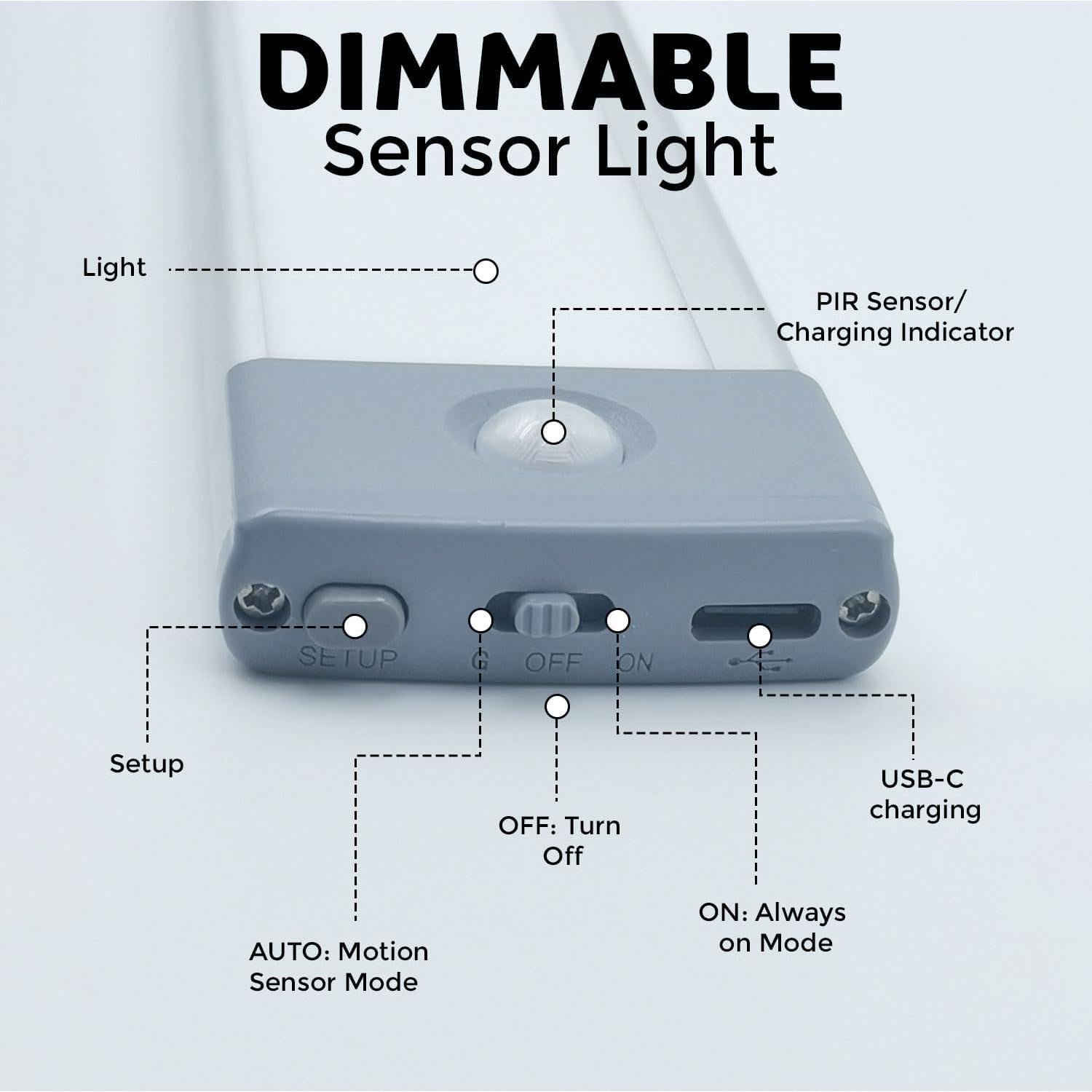 DIMMABLE
Sensor Light

Light

PIR Sensor/
Charging Indicator

SETUP G OFF ON

Setup

AUTO: Motion
Sensor Mode

OFF: Turn
Off

ON: Always
on Mode

USB-C
charging