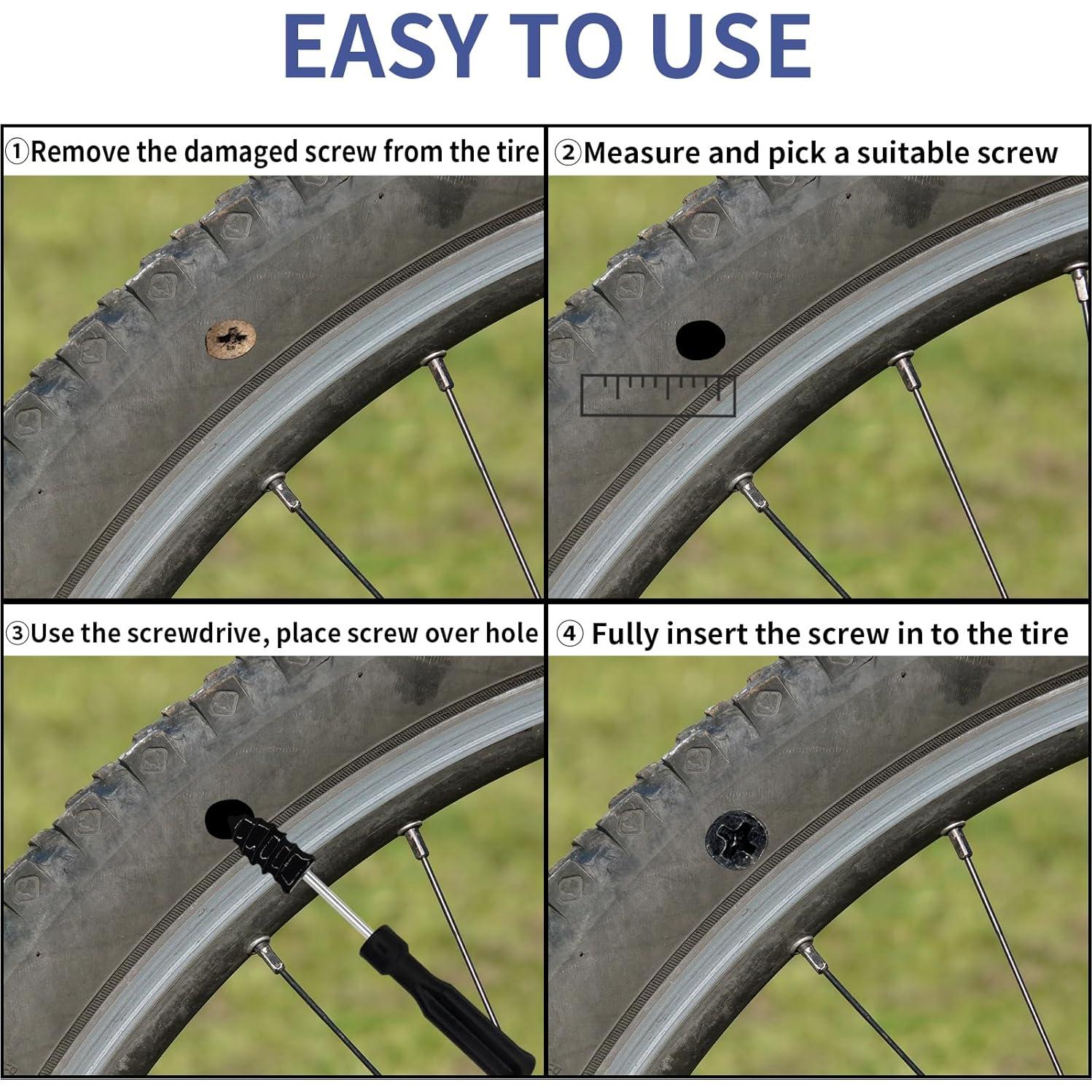 EASY TO USE

①Remove the damaged screw from the tire

②Measure and pick a suitable screw

③Use the screwdrive, place screw over hole

④ Fully insert the screw in to the tire