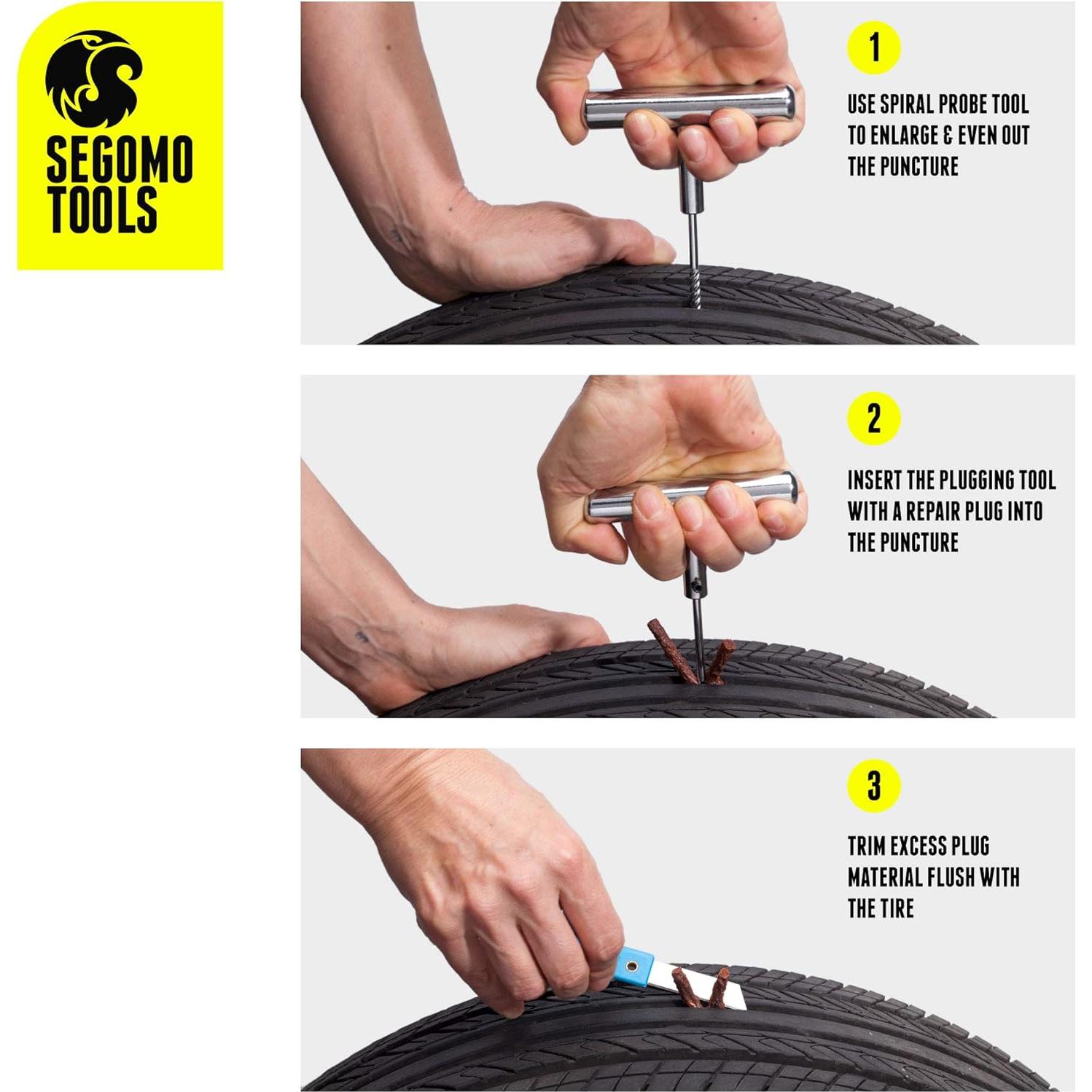 SEGOMO TOOLS

1

USE SPIRAL PROBE TOOL TO ENLARGE & EVEN OUT THE PUNCTURE

2

INSERT THE PLUGGING TOOL WITH A REPAIR PLUG INTO THE PUNCTURE

3

TRIM EXCESS PLUG MATERIAL FLUSH WITH THE TIRE