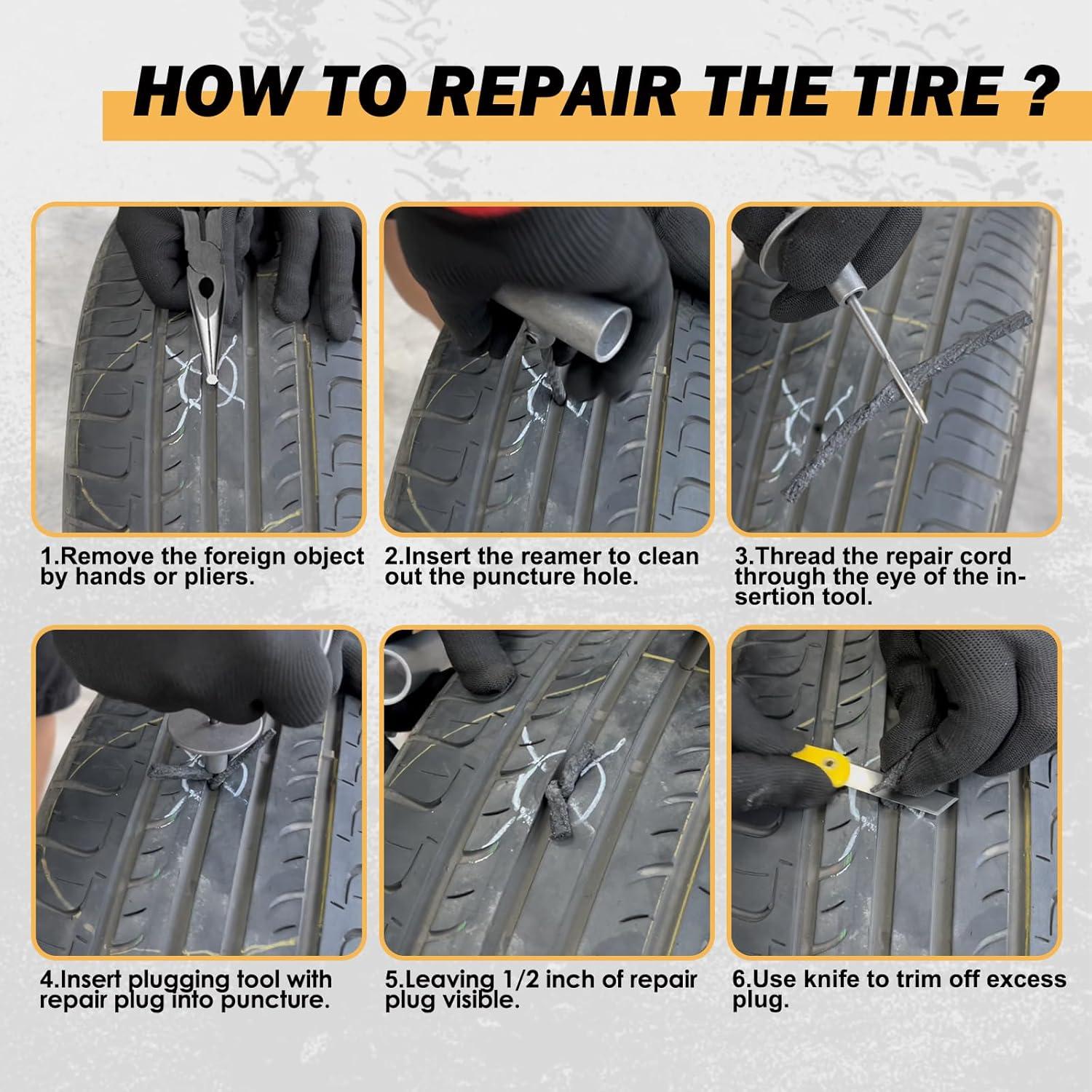 HOW TO REPAIR THE TIRE ?

1.Remove the foreign object by hands or pliers.

2.Insert the reamer to clean out the puncture hole.

3.Thread the repair cord through the eye of the insertion tool.

4.Insert plugging tool with repair plug into puncture.

5.Leaving 1/2 inch of repair plug visible.

6.Use knife to trim off excess plug.