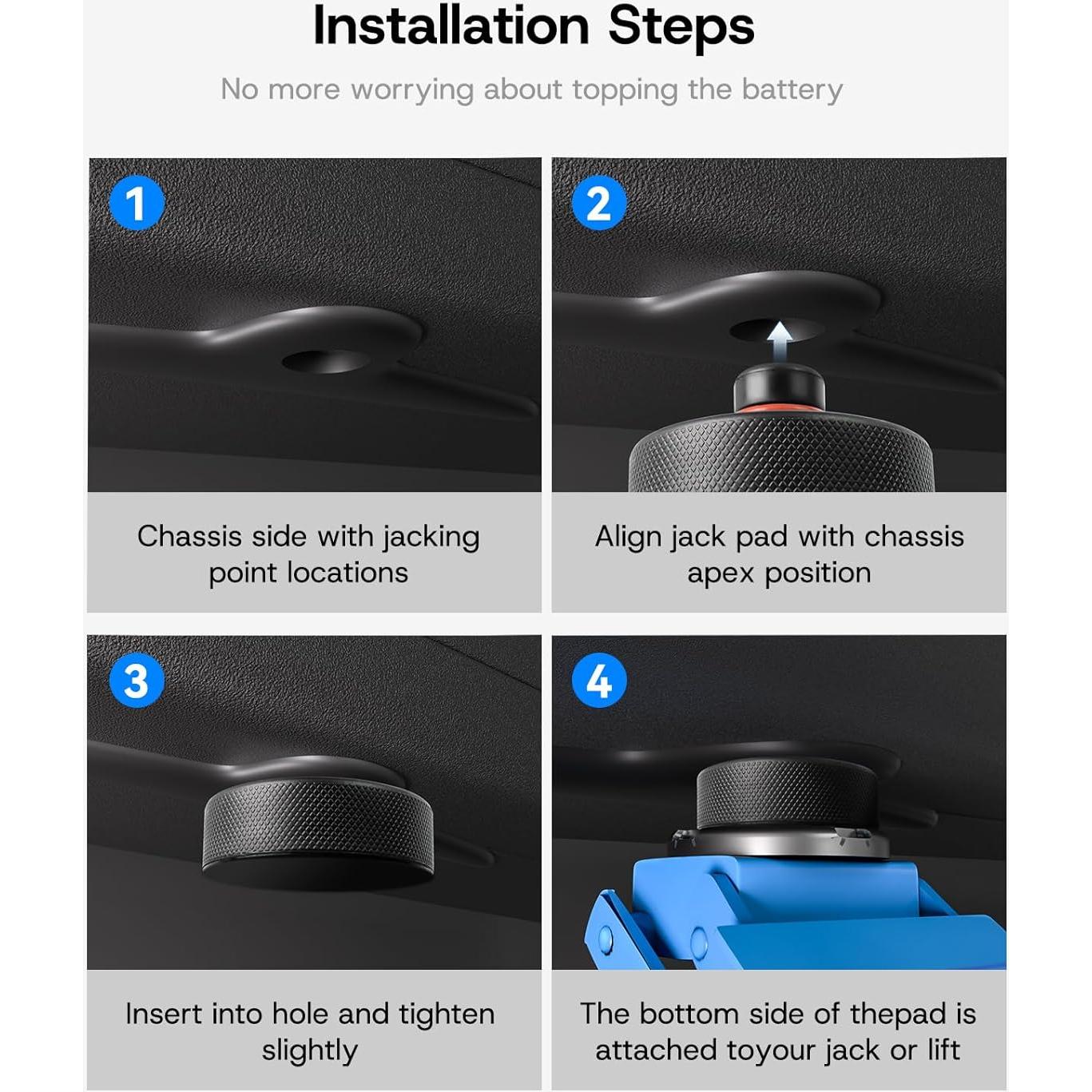 Installation Steps

No more worrying about topping the battery

1

Chassis side with jacking point locations

2

Align jack pad with chassis apex position

3

Insert into hole and tighten slightly

4

The bottom side of thepad is attached toyour jack or lift