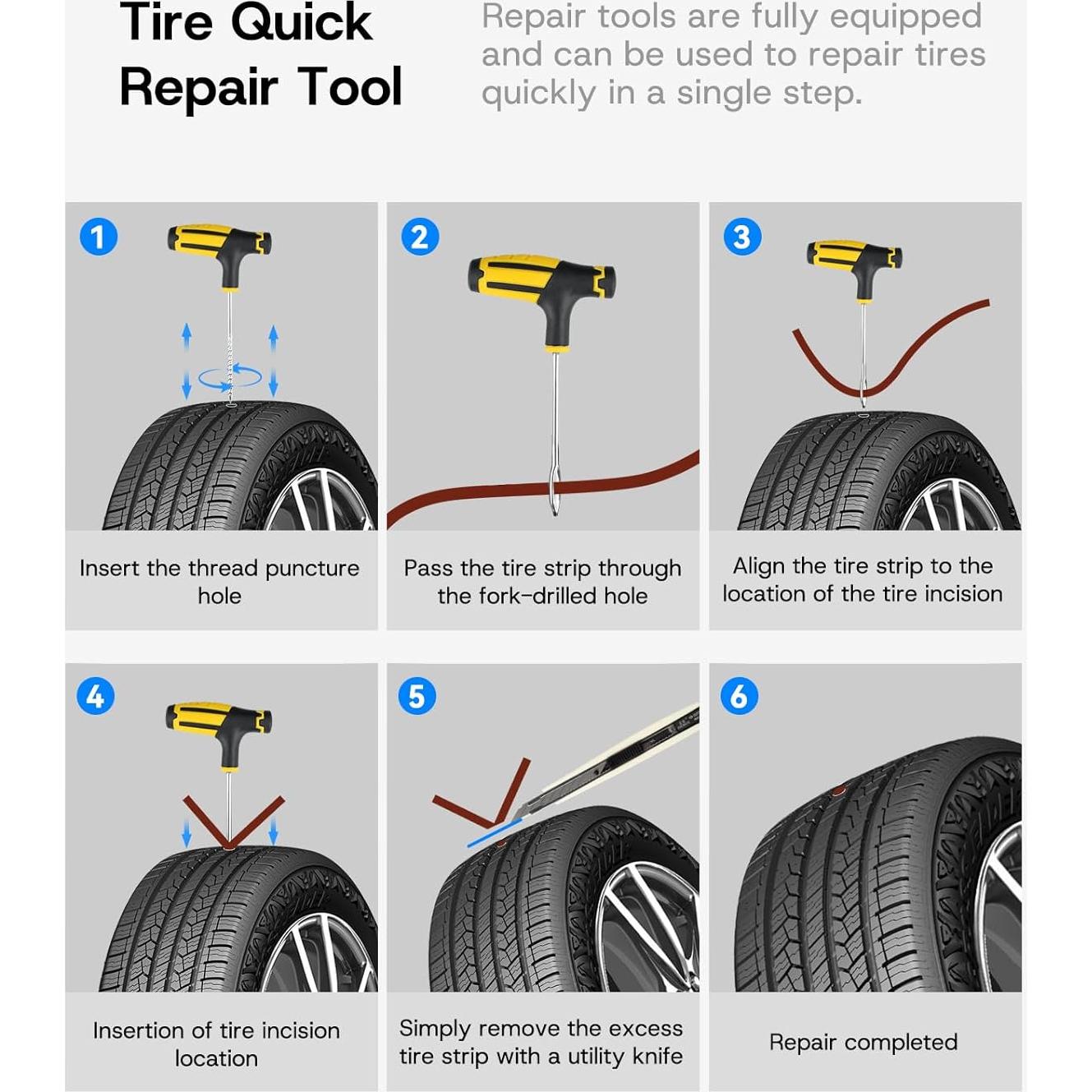 Tire Quick Repair Tool

Repair tools are fully equipped and can be used to repair tires quickly in a single step.

1

Insert the thread puncture hole

2

Pass the tire strip through the fork-drilled hole

3

Align the tire strip to the location of the tire incision

4

Insertion of tire incision location

5

Simply remove the excess tire strip with a utility knife

6

Repair completed