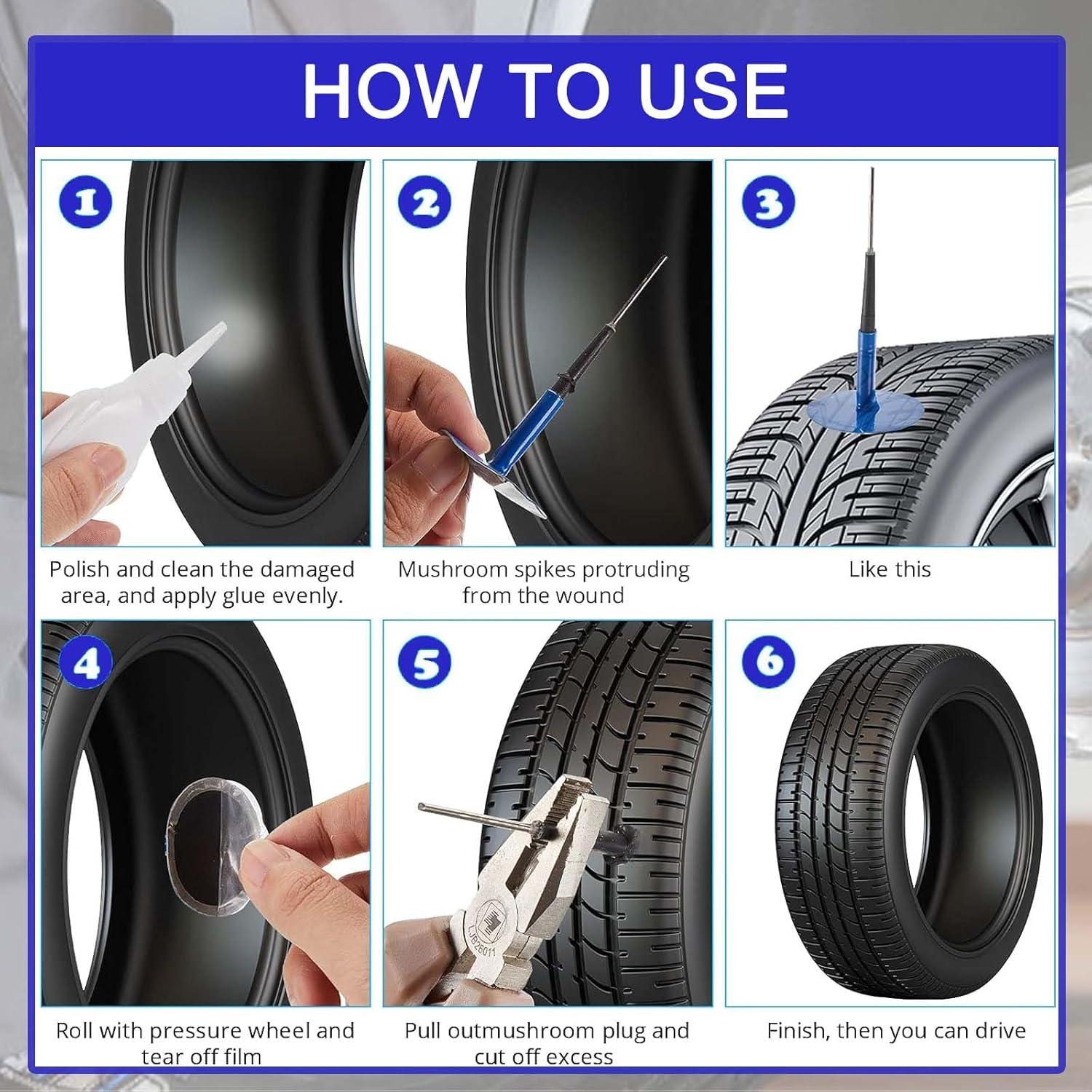 HOW TO USE

1

Polish and clean the damaged area, and apply glue evenly.

2

Mushroom spikes protruding from the wound

3

Like this

4

Roll with pressure wheel and tear off film

5

LJB26011

Pull outmushroom plug and cut off excess

6

Finish, then you can drive