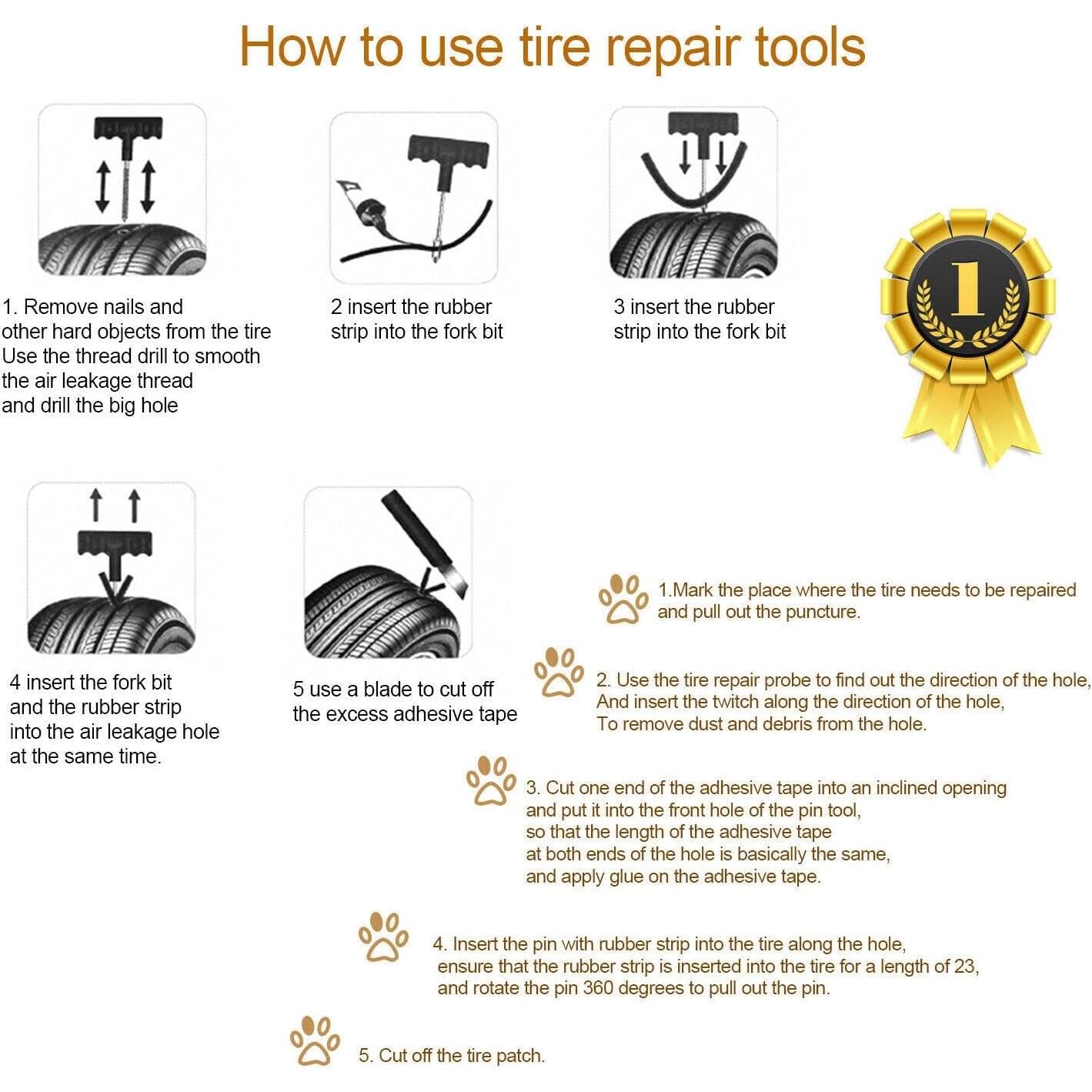 How to use tire repair tools

1. Remove nails and other hard objects from the tire Use the thread drill to smooth the air leakage thread and drill the big hole

2 insert the rubber strip into the fork bit

3 insert the rubber strip into the fork bit

1

4 insert the fork bit and the rubber strip into the air leakage hole at the same time.

5 use a blade to cut off the excess adhesive tape

1.Mark the place where the tire needs to be repaired and pull out the puncture.

2. Use the tire repair probe to find out the direction of the hole, And insert the twitch along the direction of the hole, To remove dust and debris from the hole.

3. Cut one end of the adhesive tape into an inclined opening and put it into the front hole of the pin tool, so that the length of the adhesive tape at both ends of the hole is basically the same, and apply glue on the adhesive tape.

4. Insert the pin with rubber strip into the tire along the hole, ensure that the rubber strip is inserted into the tire for a length of 23, and rotate the pin 360 degrees to pull out the pin.

5. Cut off the tire patch.