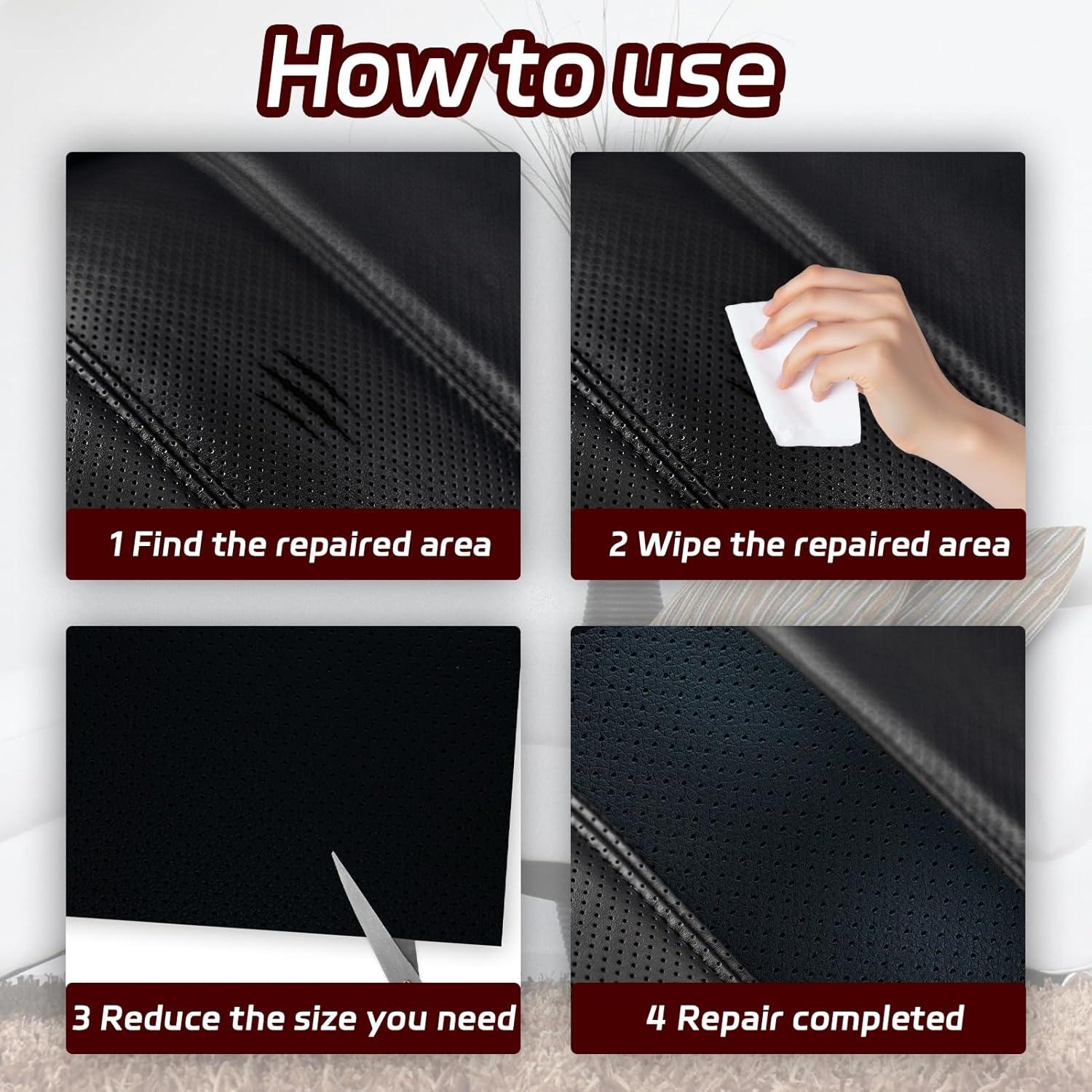 How to use

1 Find the repaired area

2 Wipe the repaired area

3 Reduce the size you need

4 Repair completed