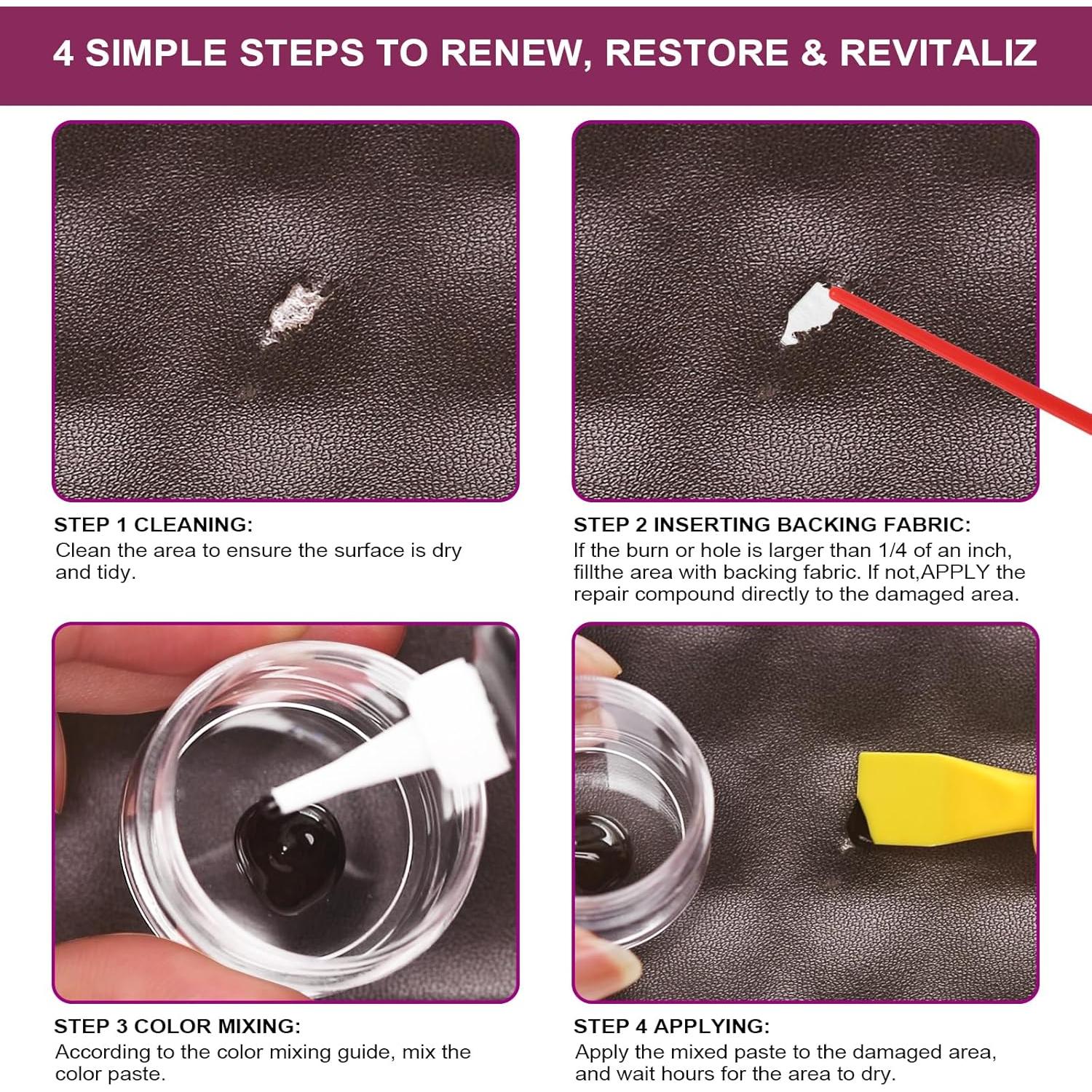 4 SIMPLE STEPS TO RENEW, RESTORE & REVITALIZ

STEP 1 CLEANING:
Clean the area to ensure the surface is dry and tidy.

STEP 2 INSERTING BACKING FABRIC:
If the burn or hole is larger than 1/4 of an inch, fillthe area with backing fabric. If not,APPLY the repair compound directly to the damaged area.

STEP 3 COLOR MIXING:
According to the color mixing guide, mix the color paste.

STEP 4 APPLYING:
Apply the mixed paste to the damaged area, and wait hours for the area to dry.